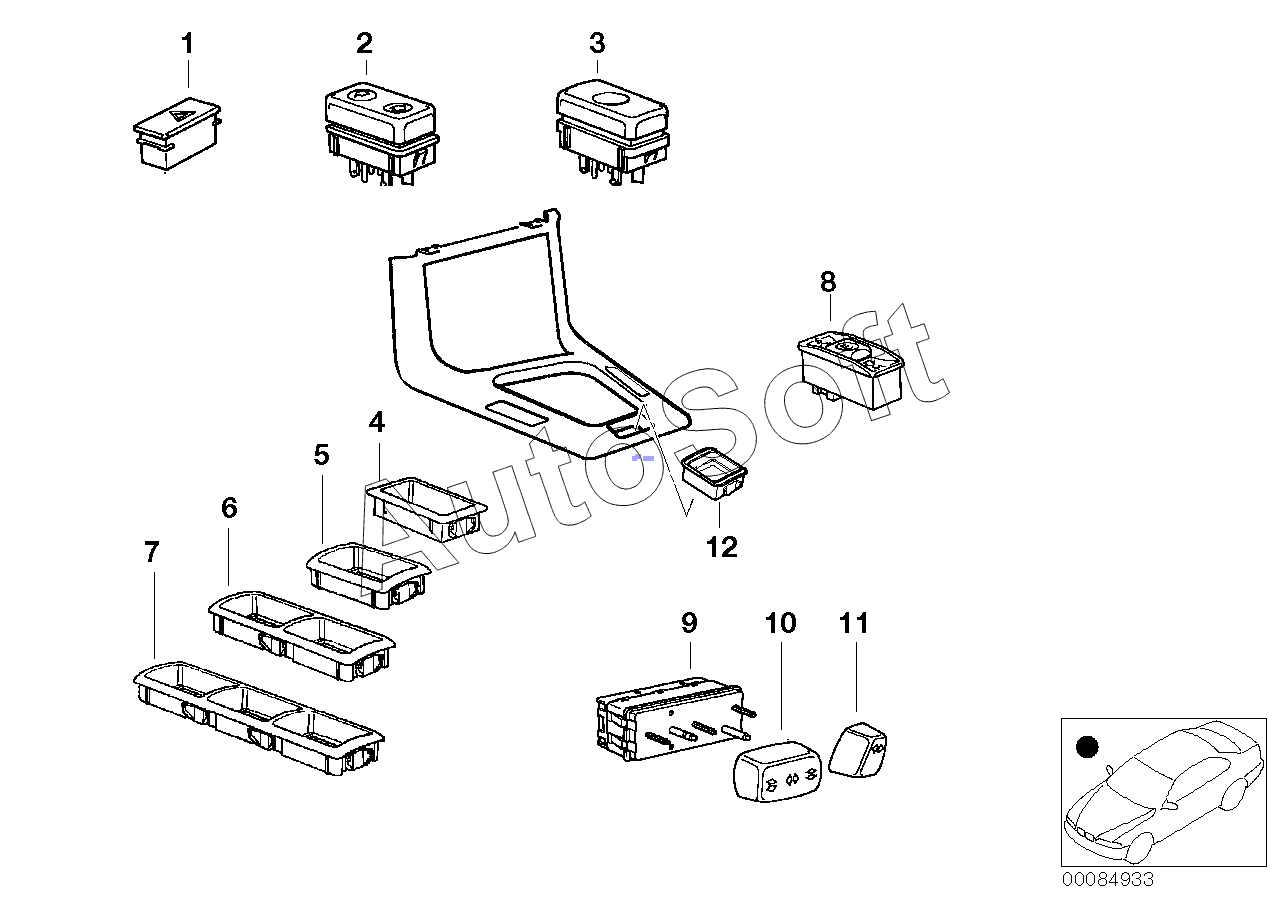 1
2
3
8
4
5
6
7
12
9
10
11
AutoSoft
00084933