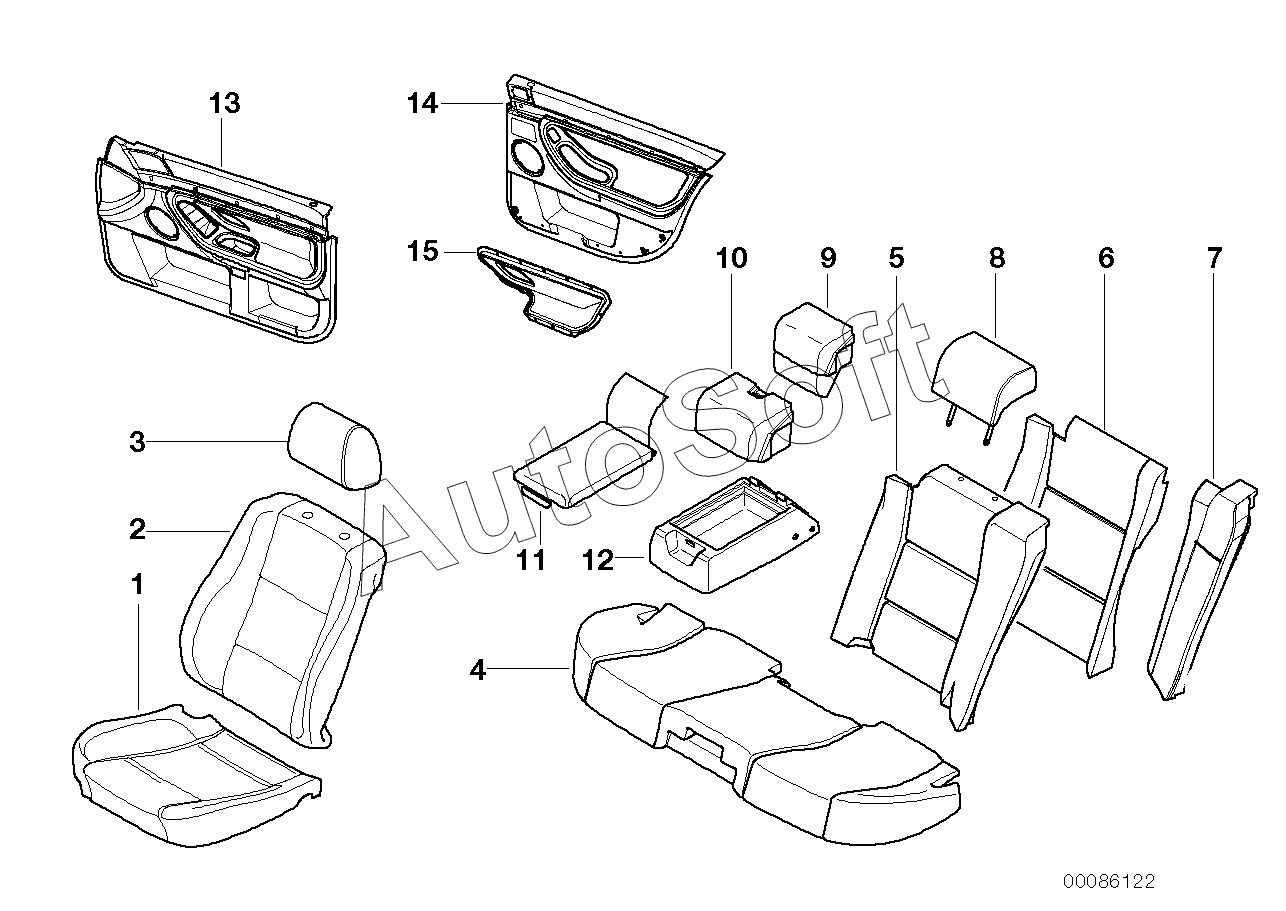 13
14
15
10
9
5
8
6
7
3
2
1
11
12
4
AutoSoft
00086122