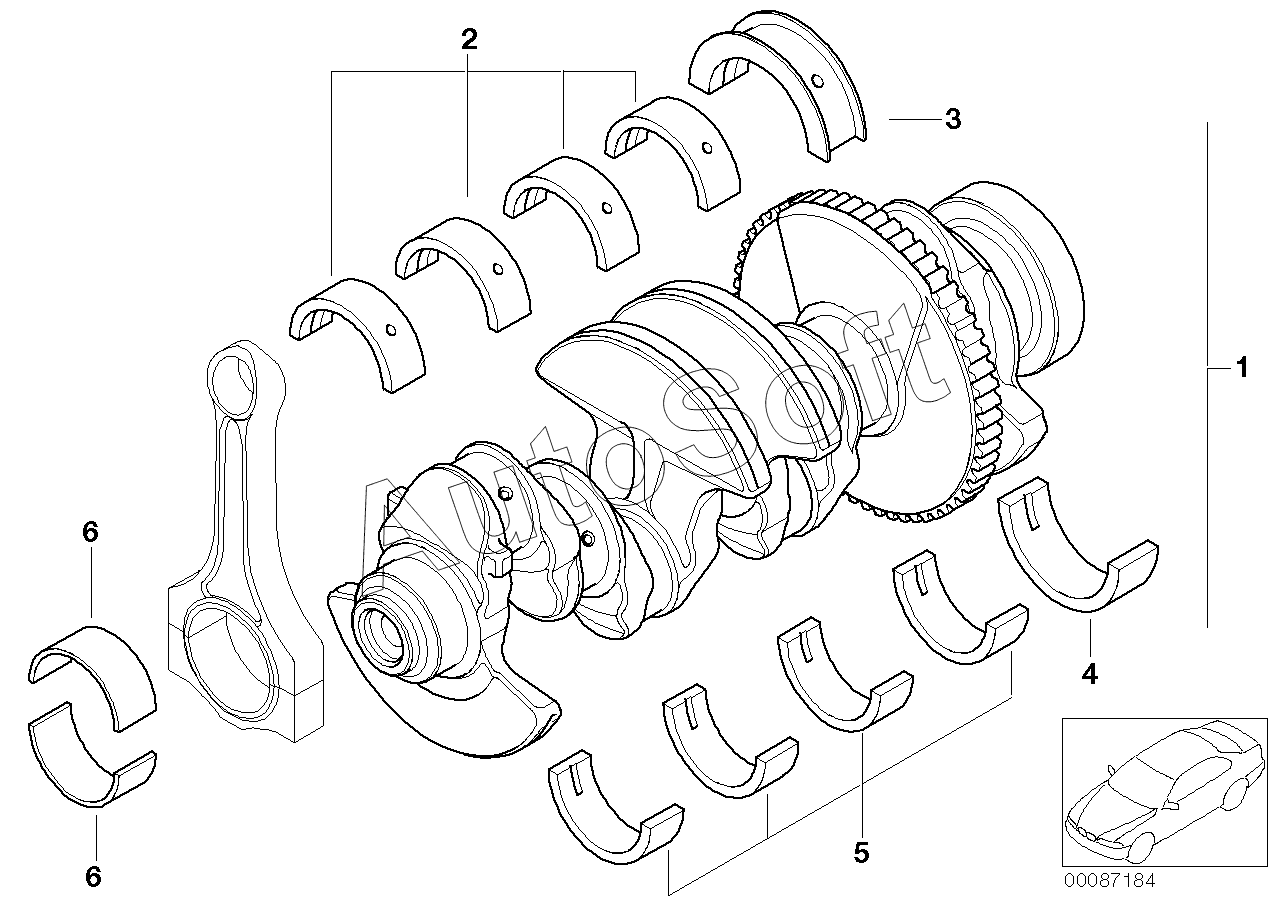 2
3
1
AutoSoft
6
4
5
6
00087184