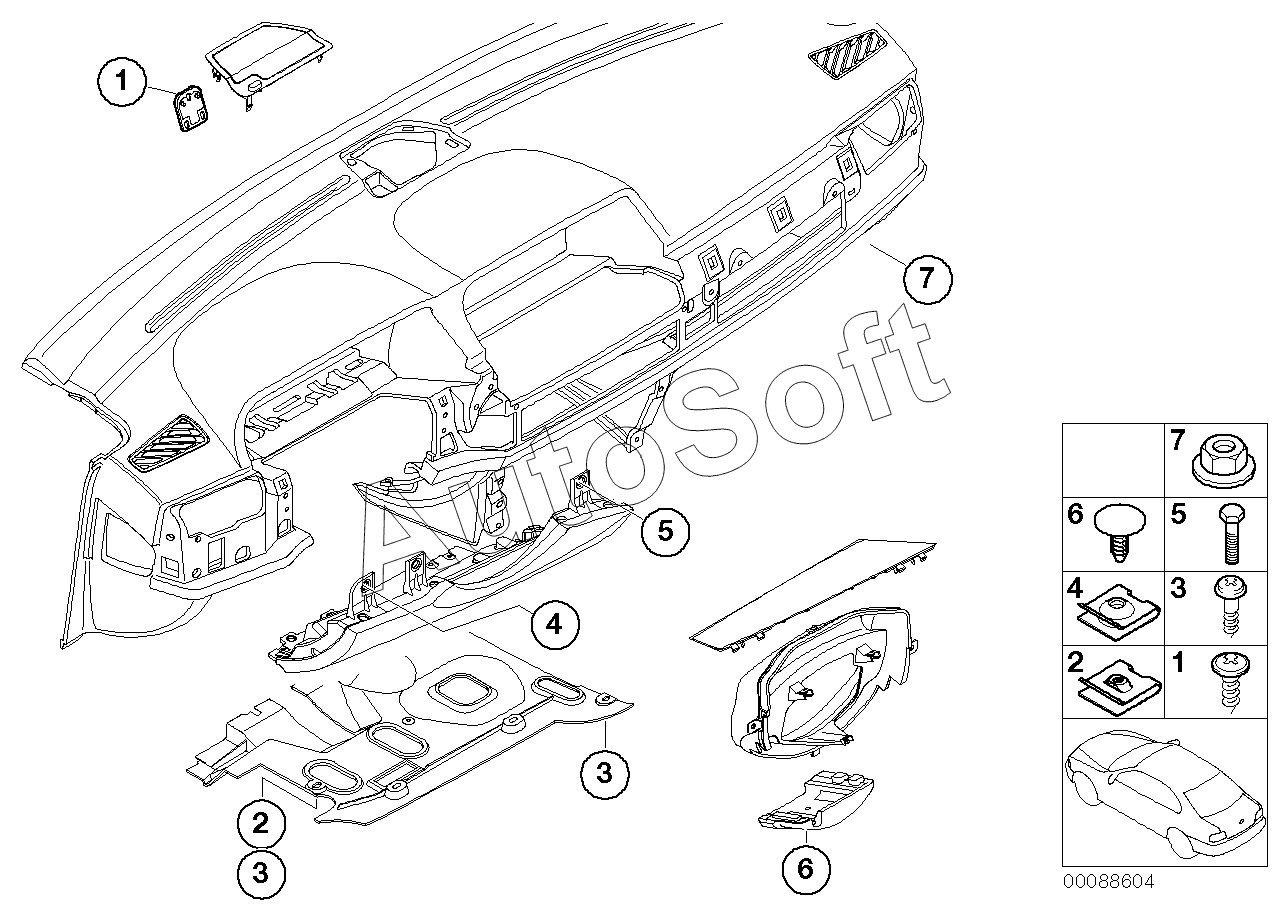 1

7

AutoSoft

5

4

3

2

3

6

|  | 7 |
|---|---|
| 6 | 5 |
| 4 | 3 |
| 2 | 1 |

00088604