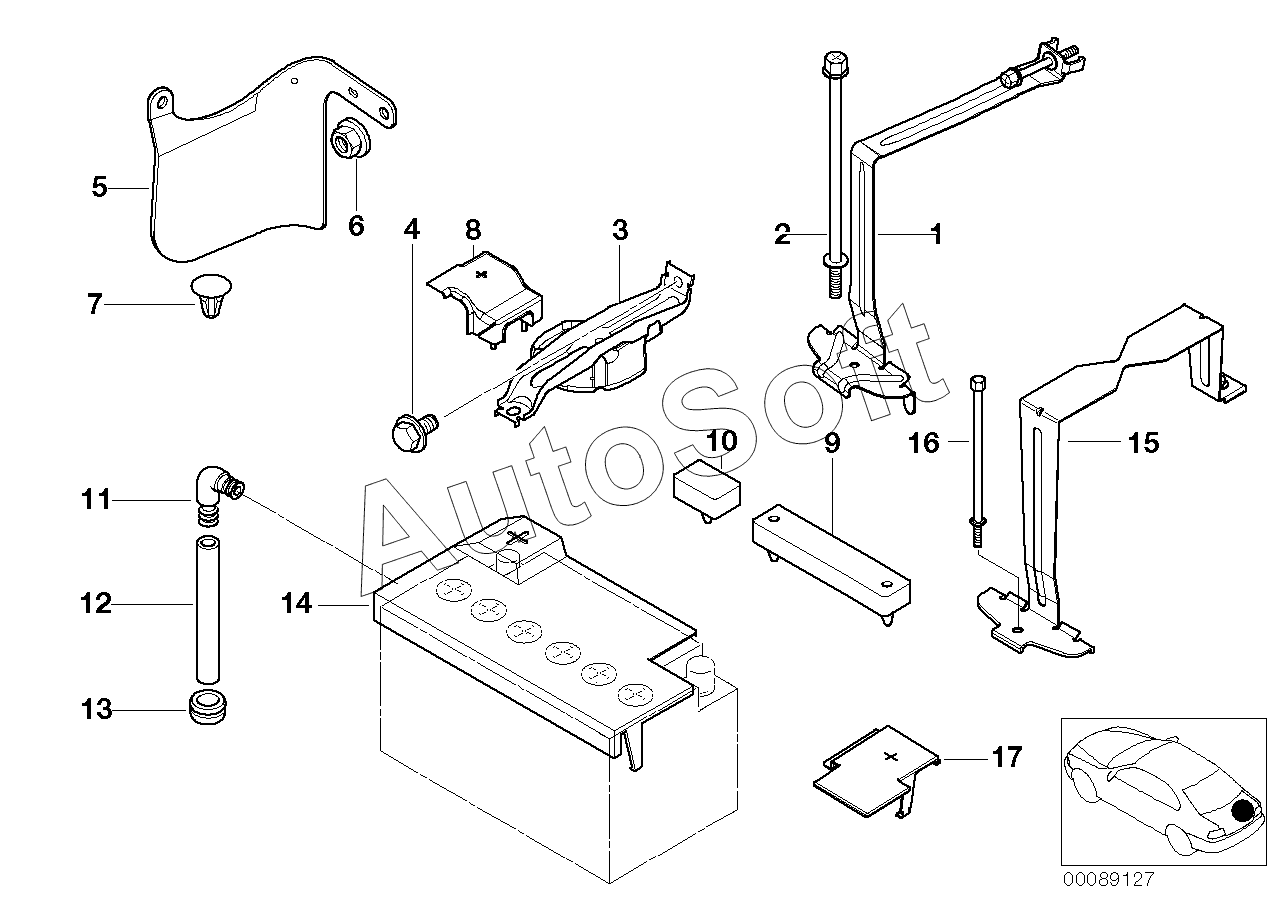 5
6
4
8
3
2
1
7
10
9
16
15
11
12
14
13
17
AutoSoft
00089127