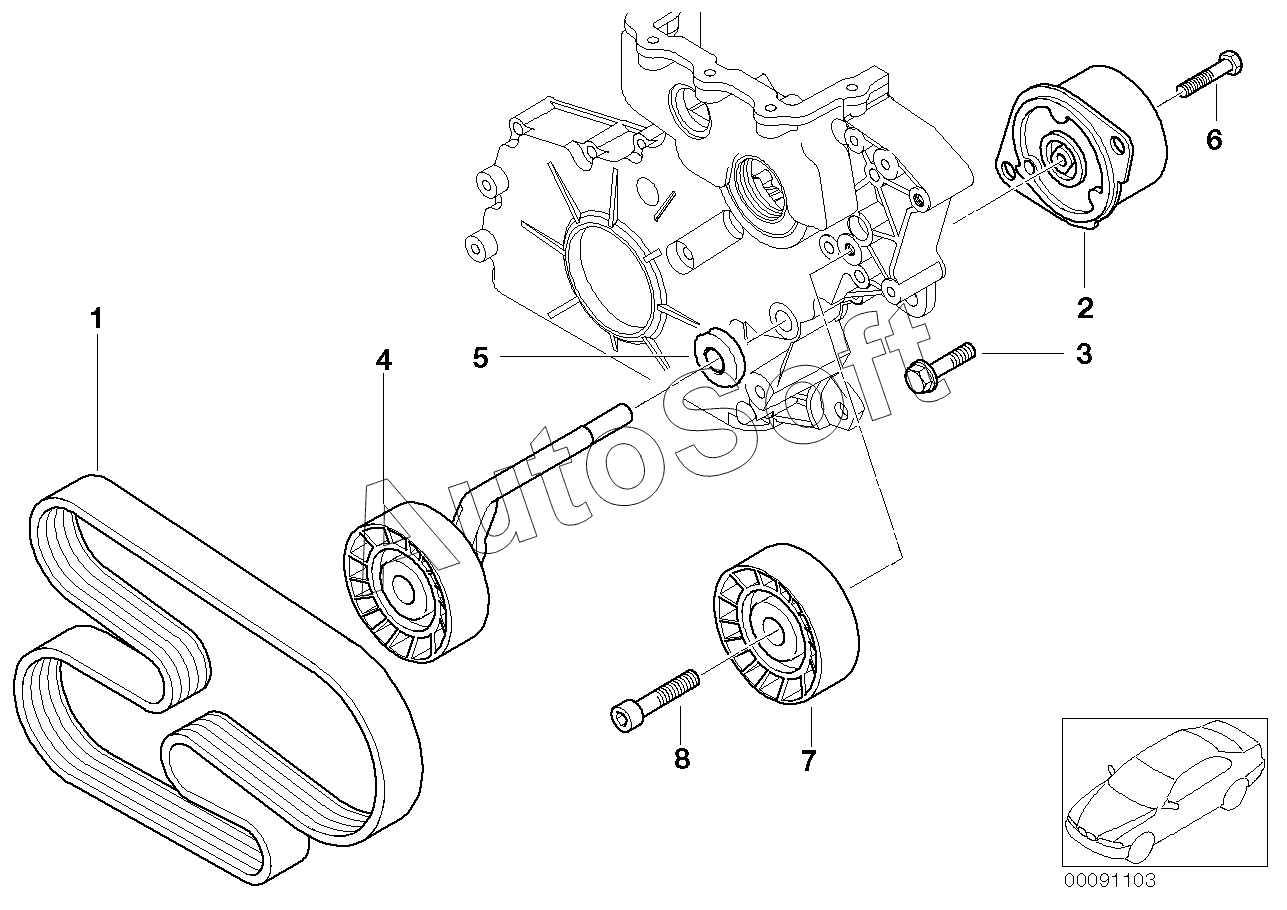 6

2

1

4

5

3

AutoSoft

8

7

00091103