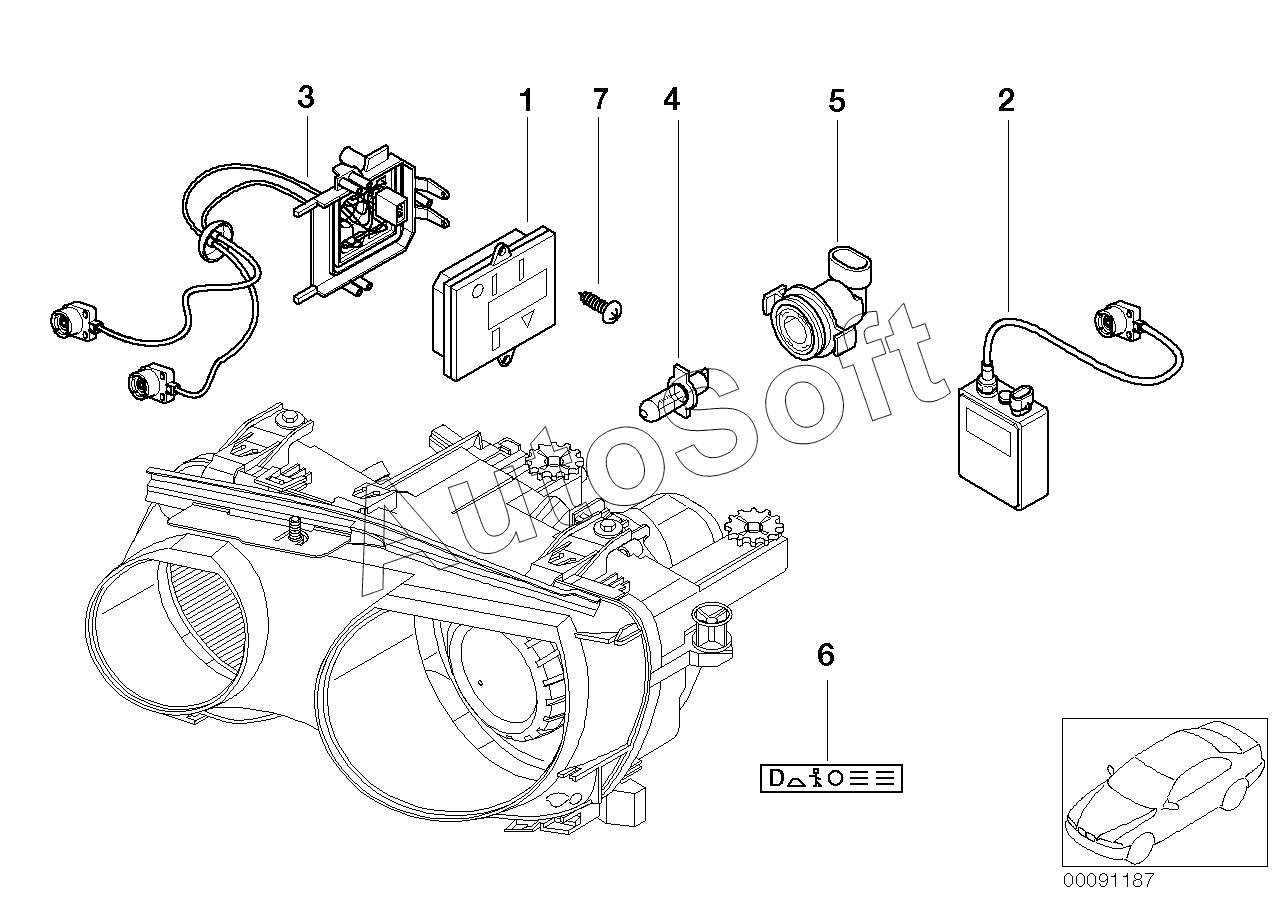 3
1
7
4
5
2
AutoSoft
6
D
00091187