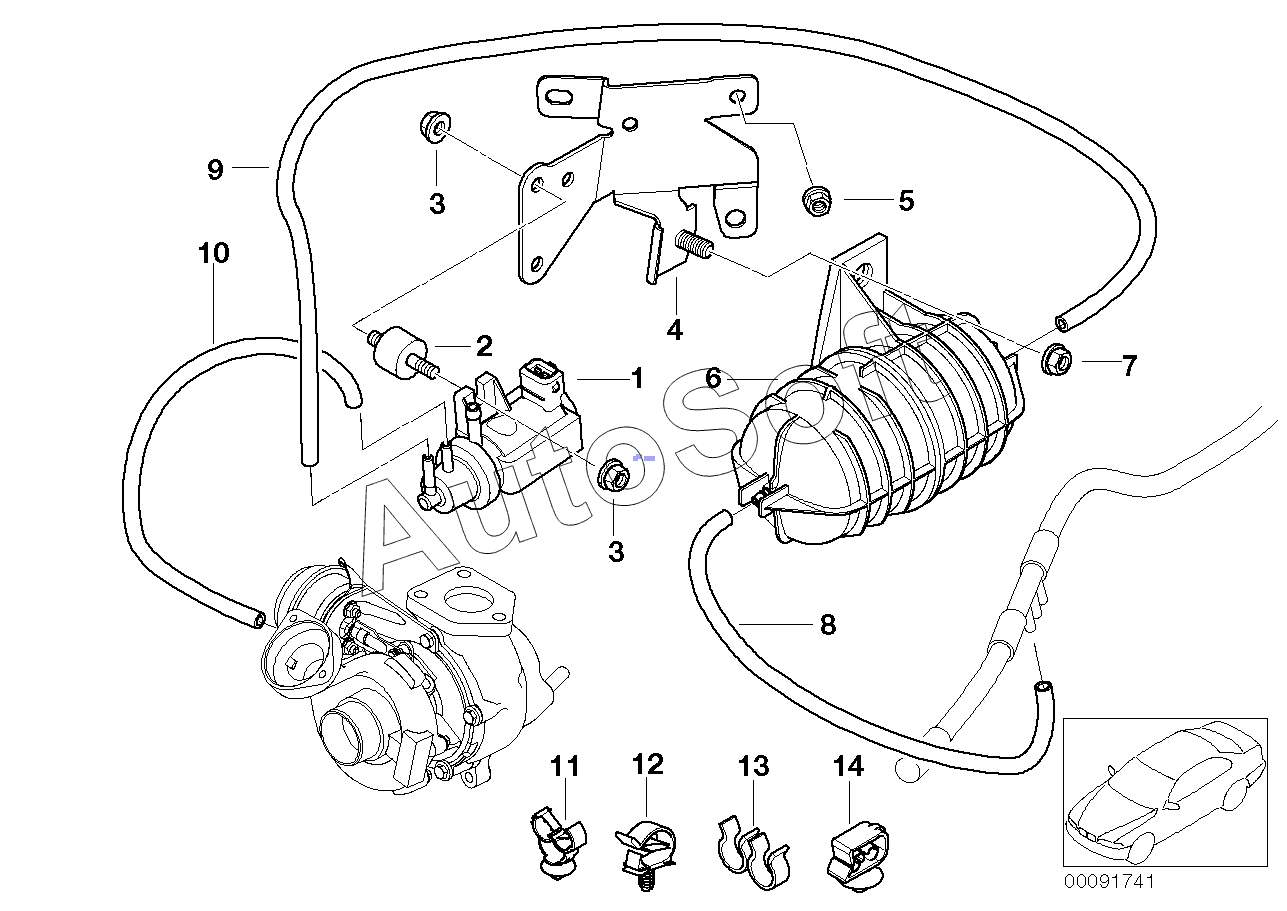 9
3
5
10
4
2
1
6
7
AutoSoft
3
8
11
12
13
14
00091741