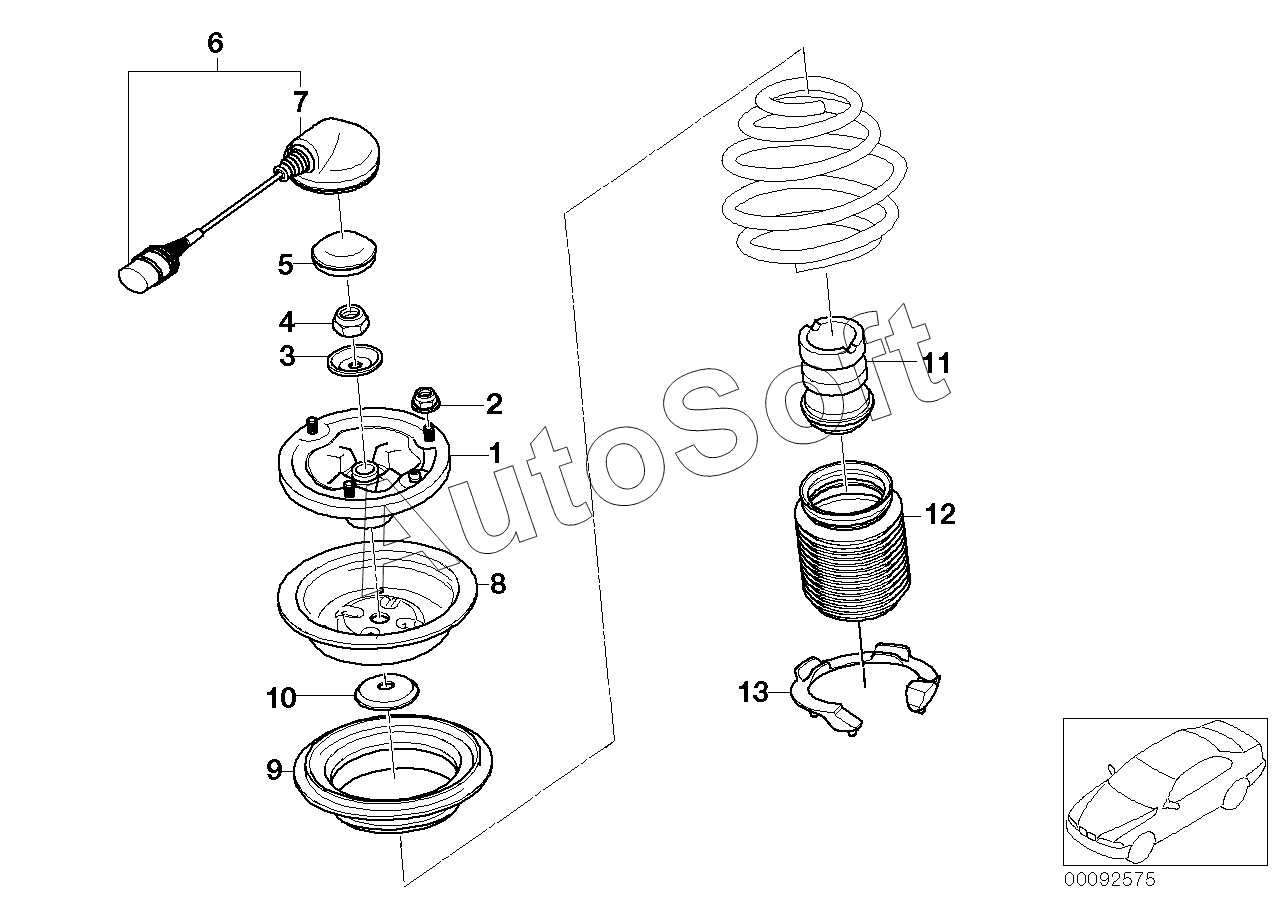 6
7
5
4
3
2
1
8
10
9
11
12
13
AutoSoft
00092575