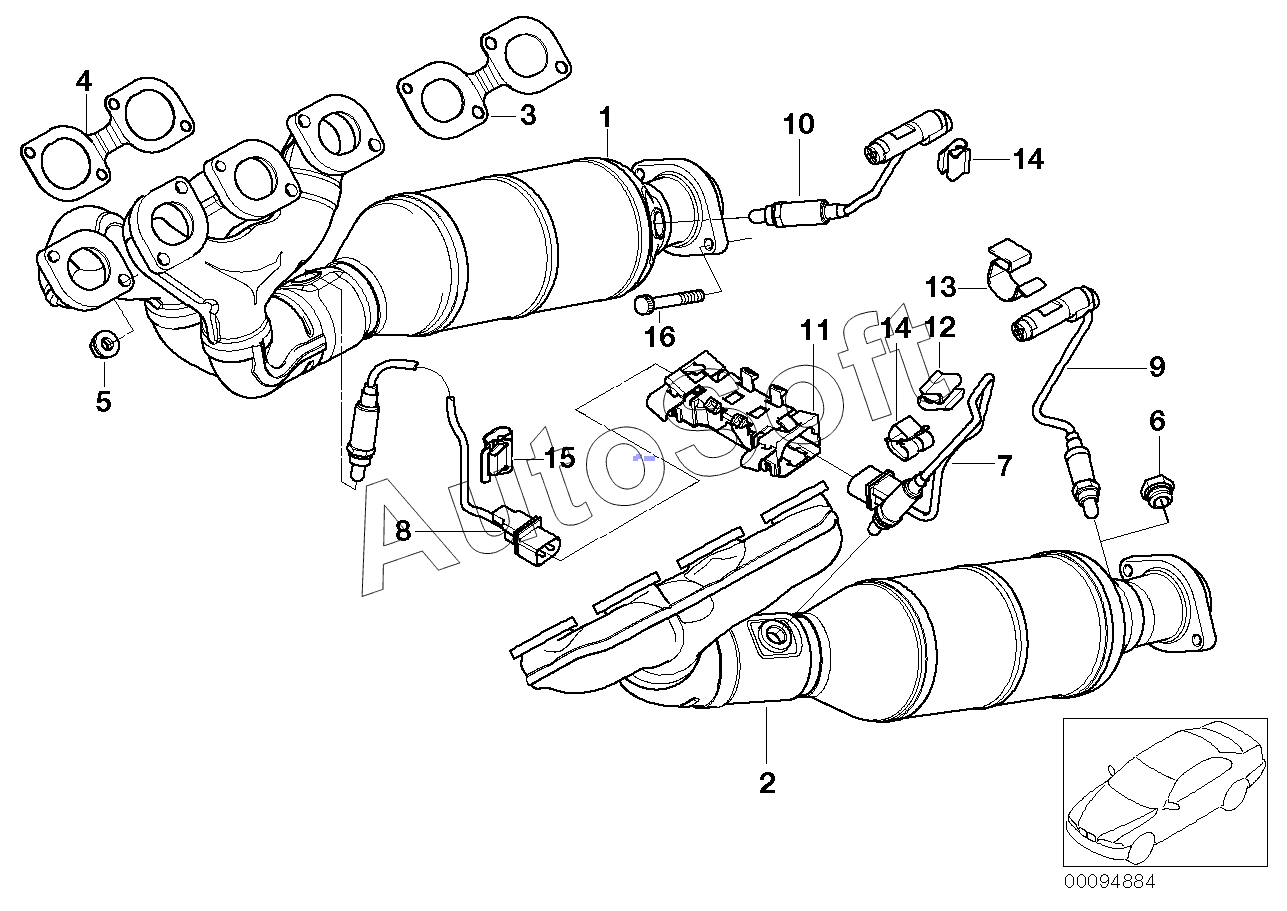 4
3
1
10
14
13
16
11
14
12
9
5
6
15
7
8
AutoSoft
2
00094884