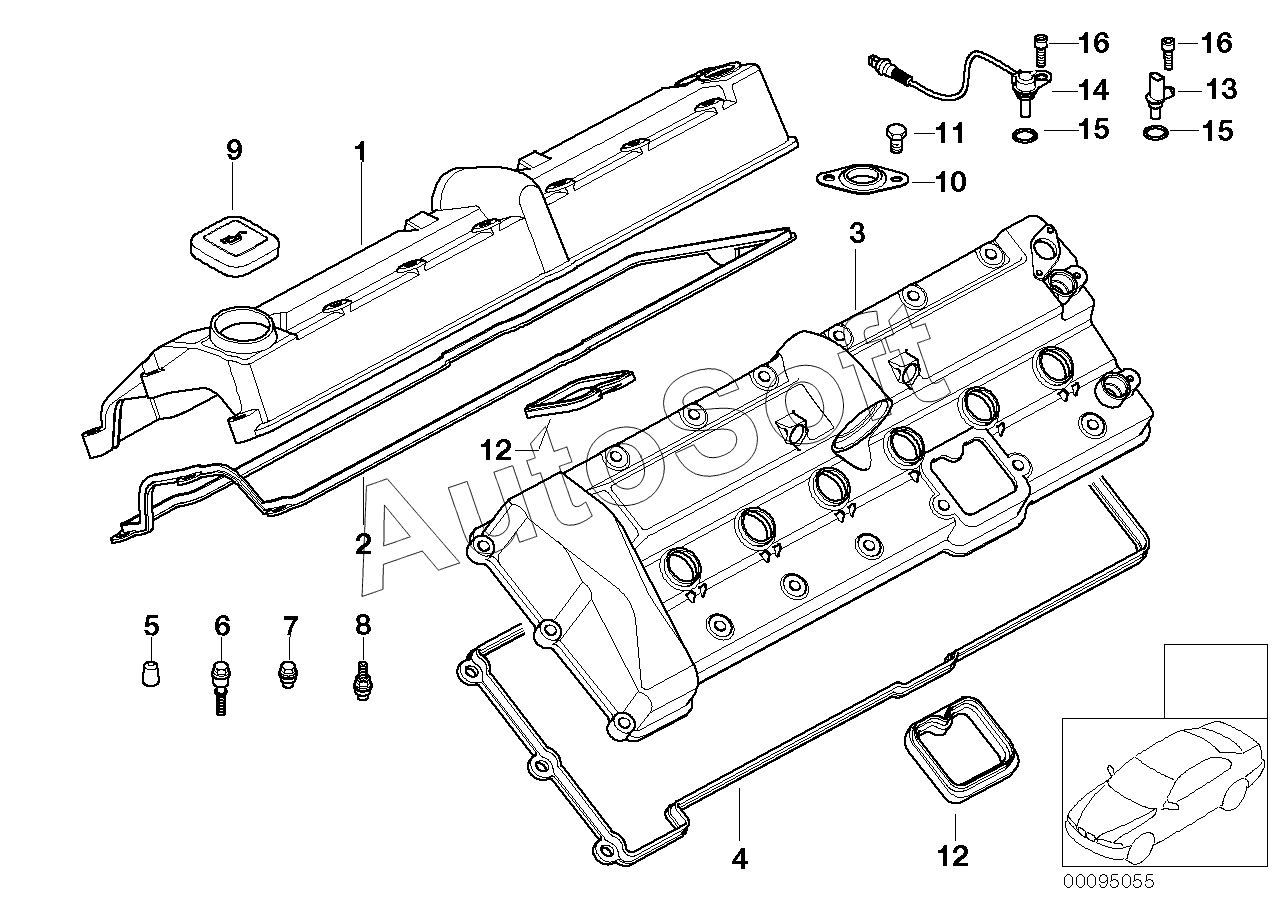 16
16
14
13
11
15
15
9
1
10
3
AutoSoft
12
2
5
6
7
8
4
12
00095055