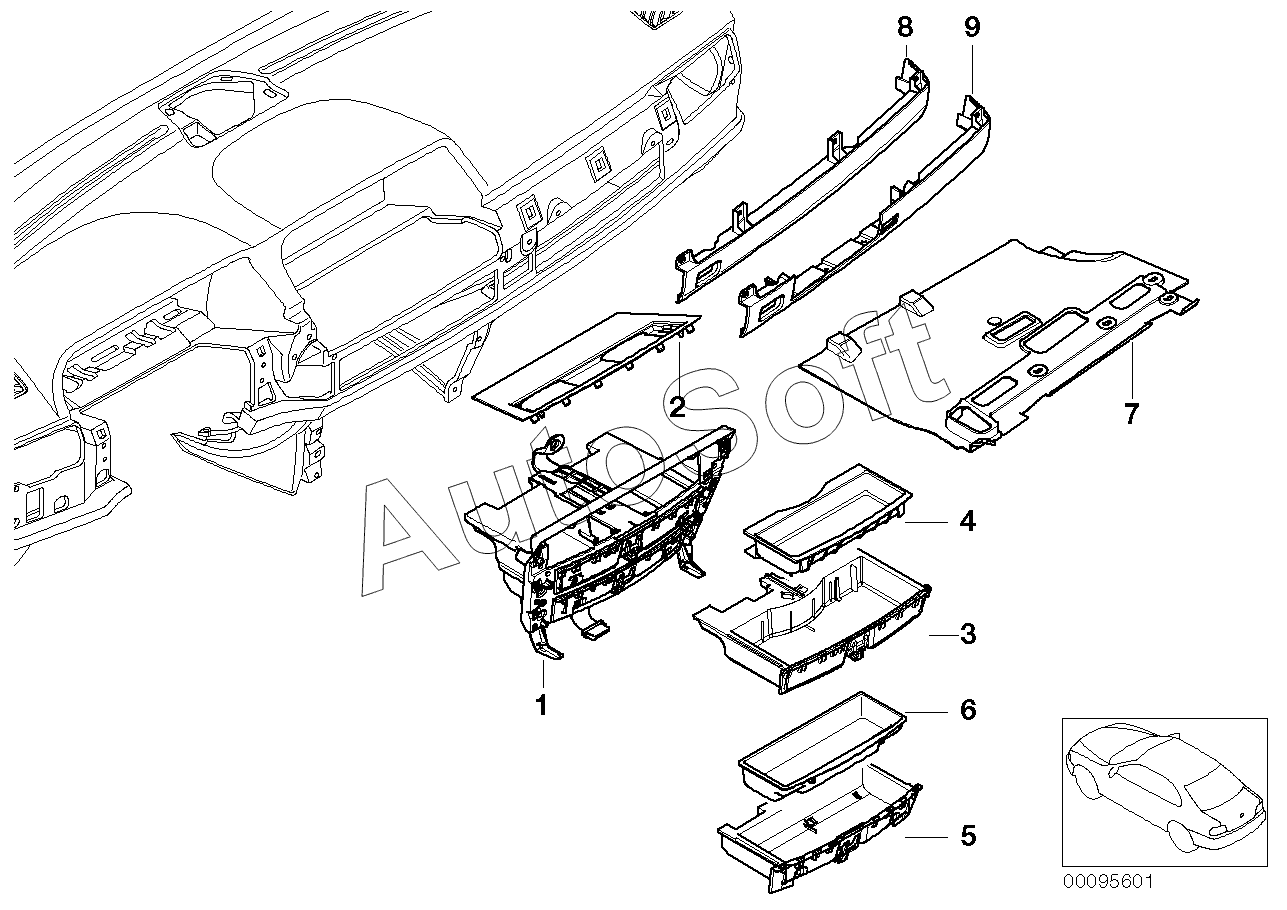 8
9
2
7
AutoSoft
4
3
1
6
5
00095601