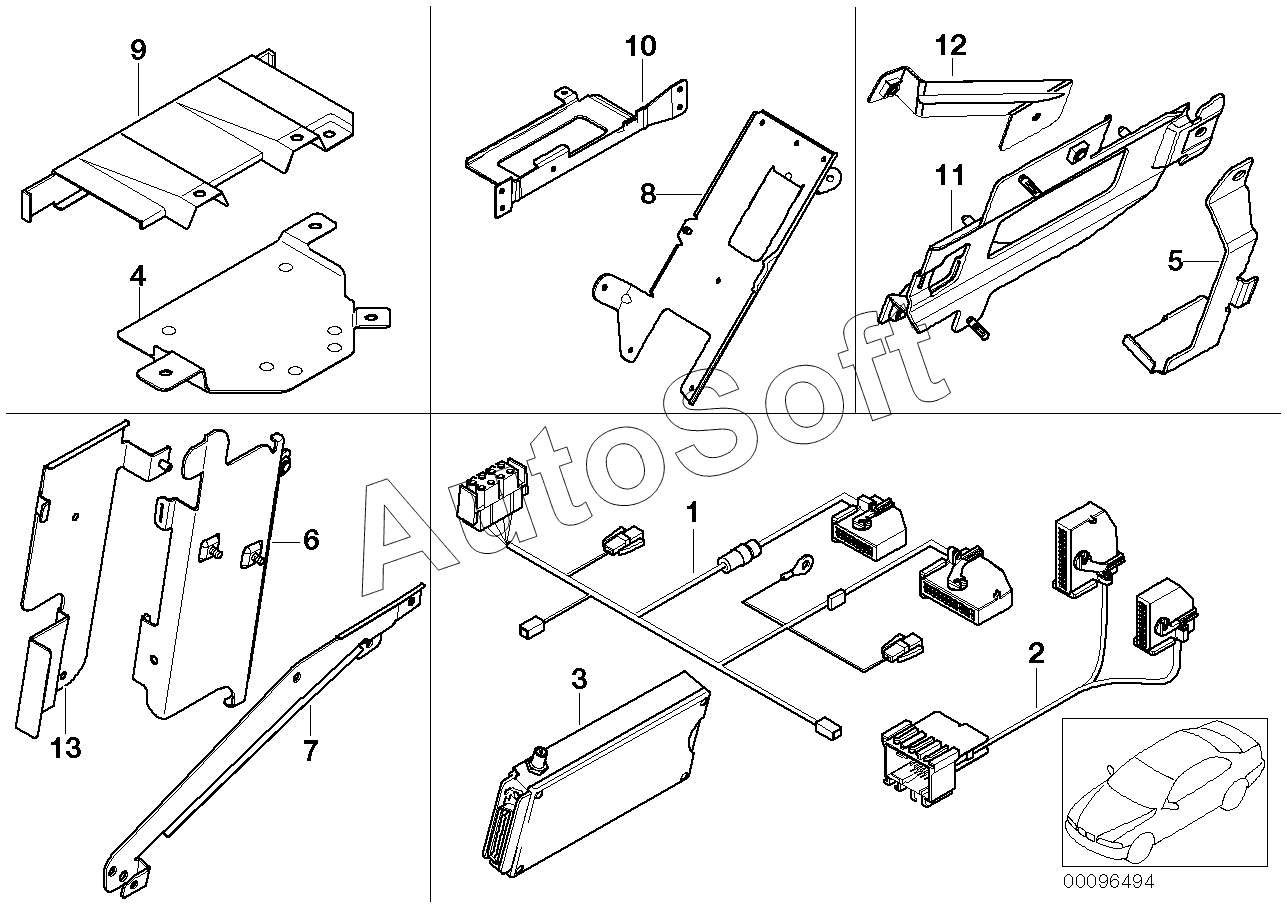 9

4

10

8

12

11

5

AutoSoft

6

13

7

1

3

2

00096494