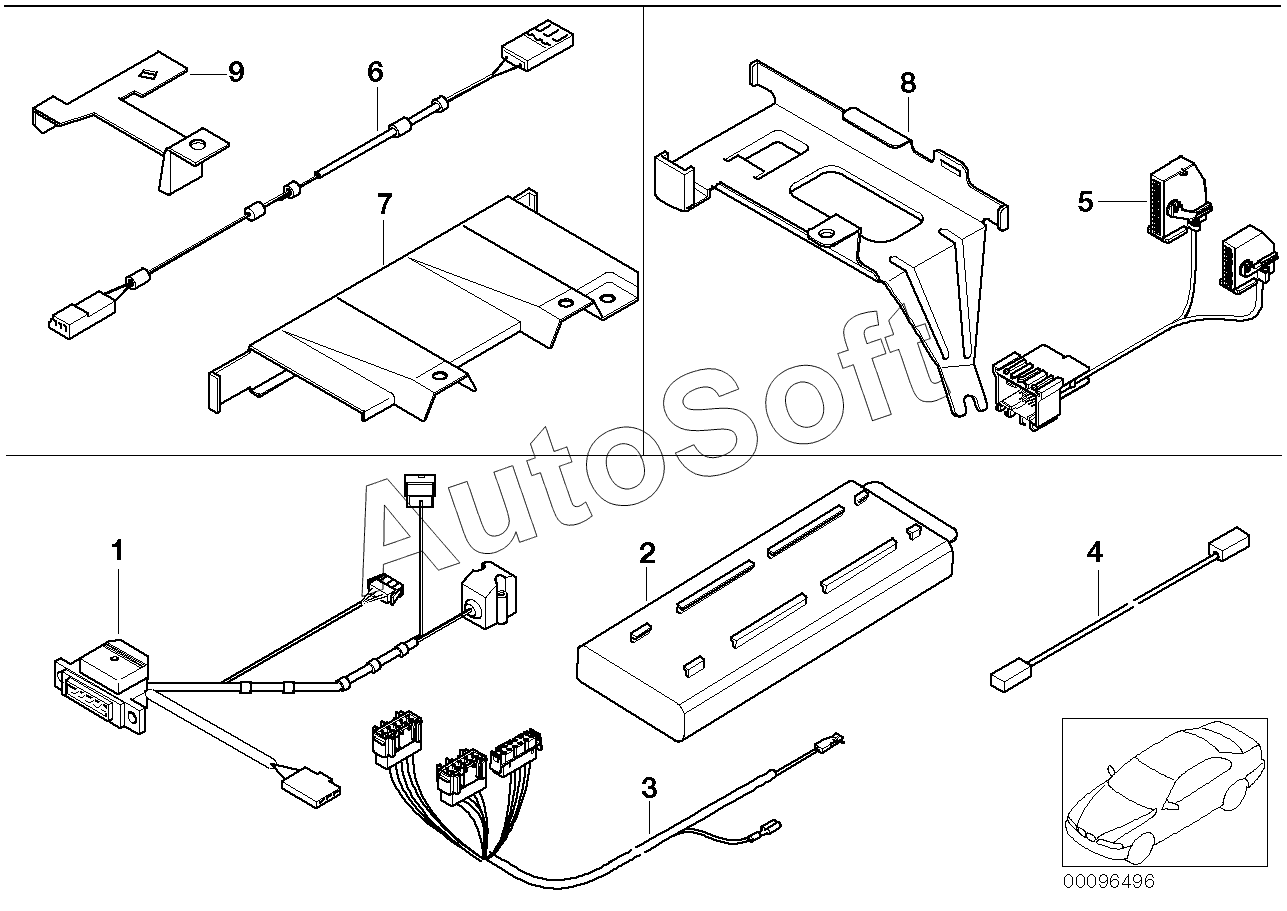 9
6
7
8
5
AutoSoft
1
2
4
3
00096496