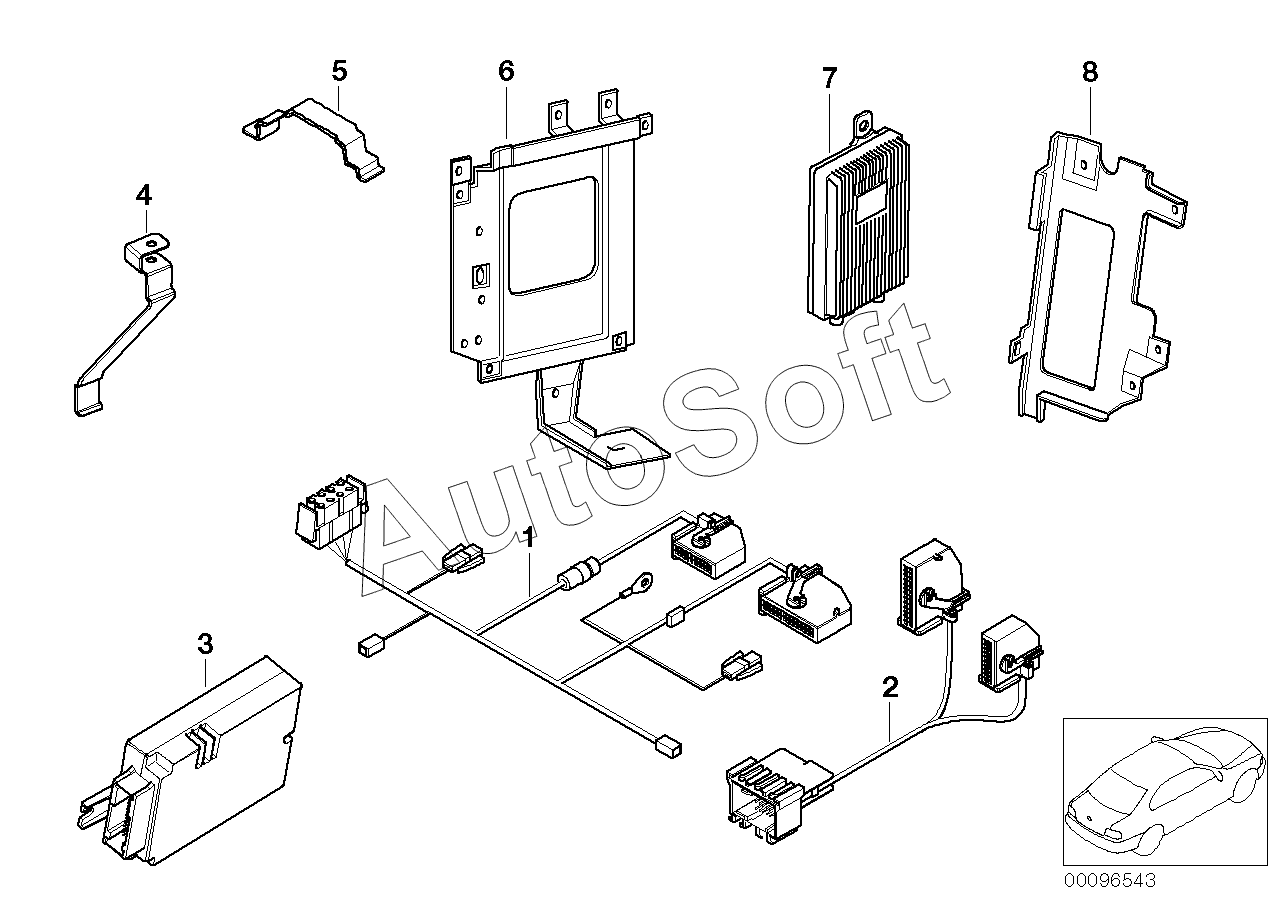 5
6
7
8
4
AutoSoft
1
3
2
00096543