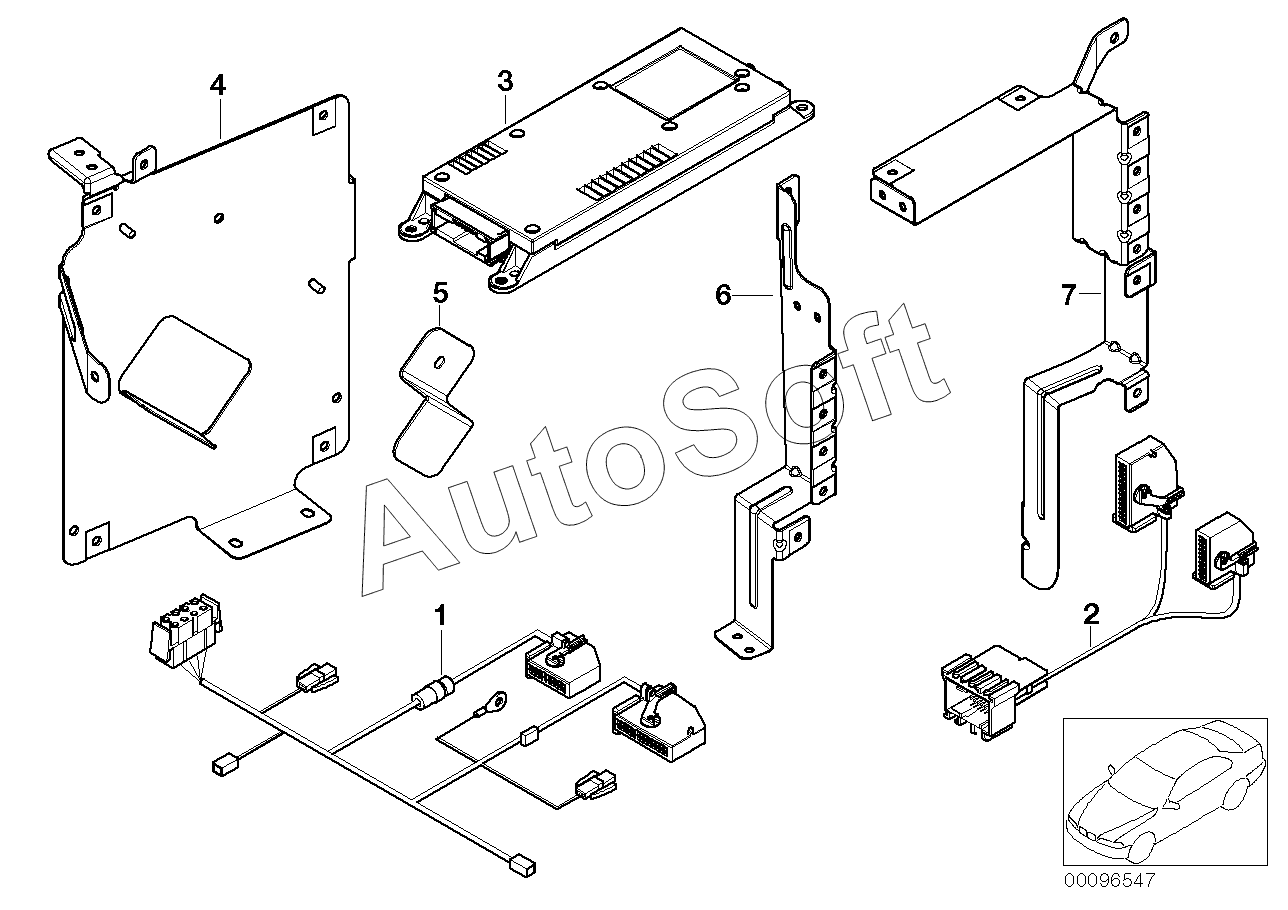 4
3
5
6
7
AutoSoft
1
2
00096547