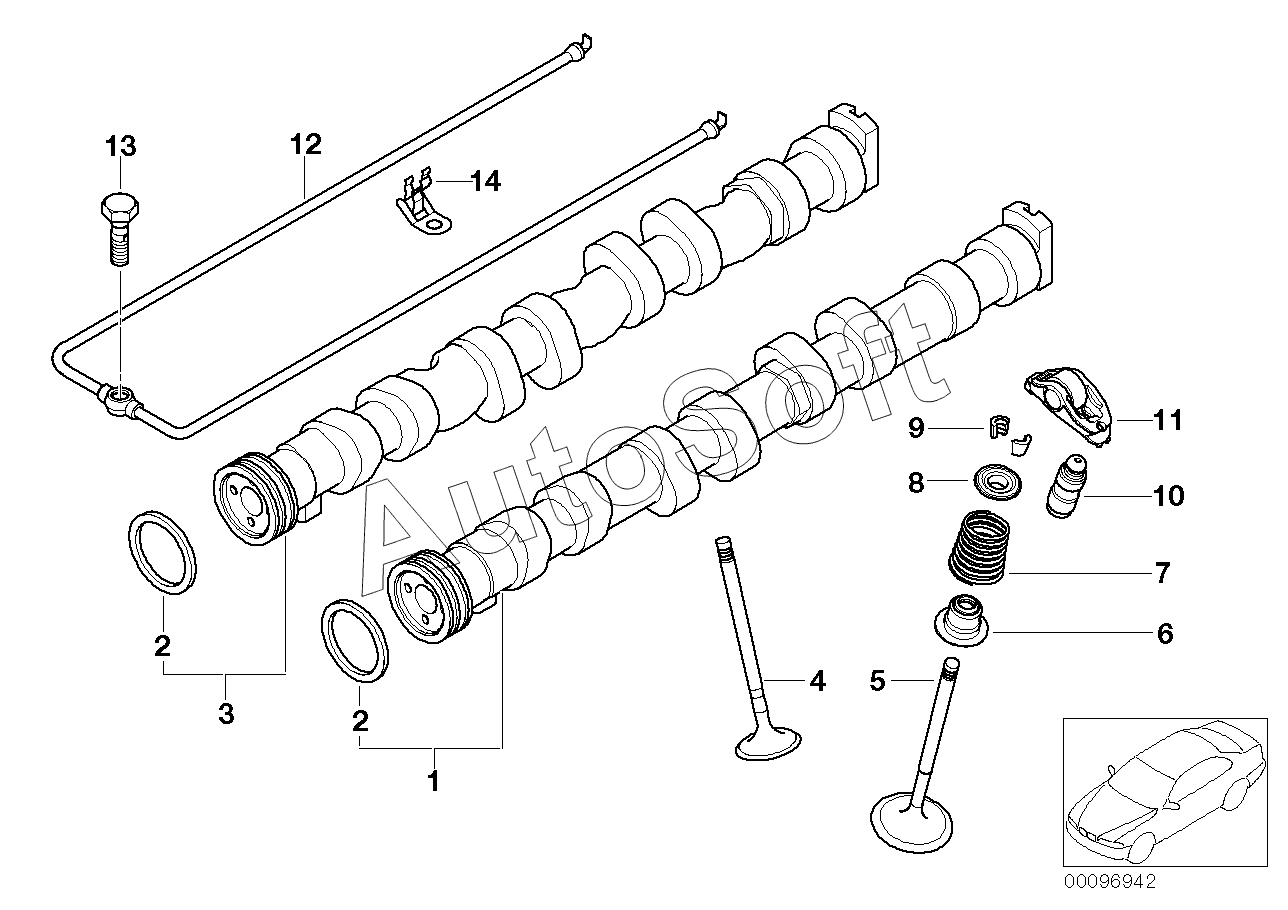 13
12
14
AutoSoft
9
11
8
10
7
6
2
3
2
1
4
5
00096942