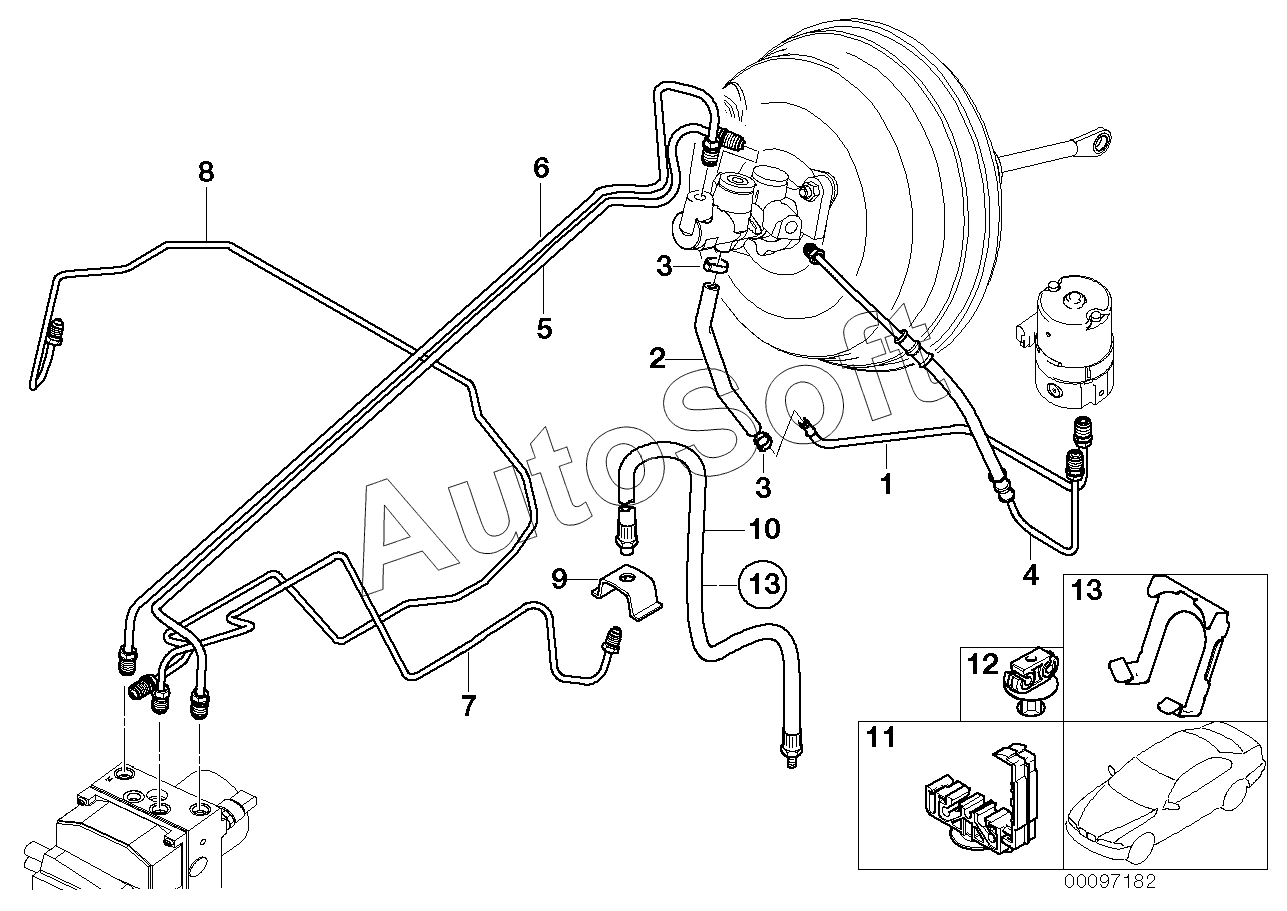 8
6
5
3
2
3
1
4
10
9
13
7
13
12
11
AutoSoft
00097182