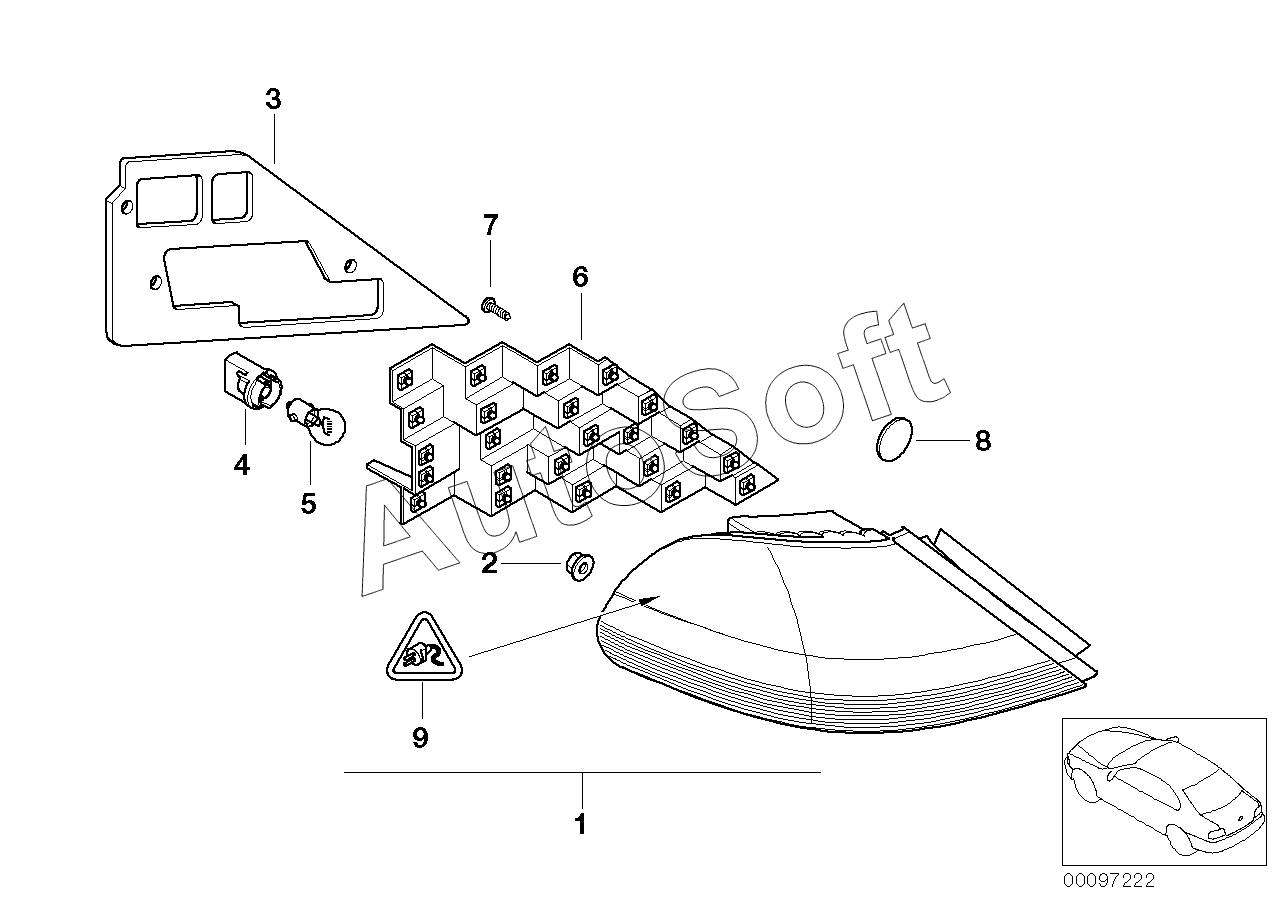 3
7
6
AutoSoft
8
4
5
2
9
1
00097222