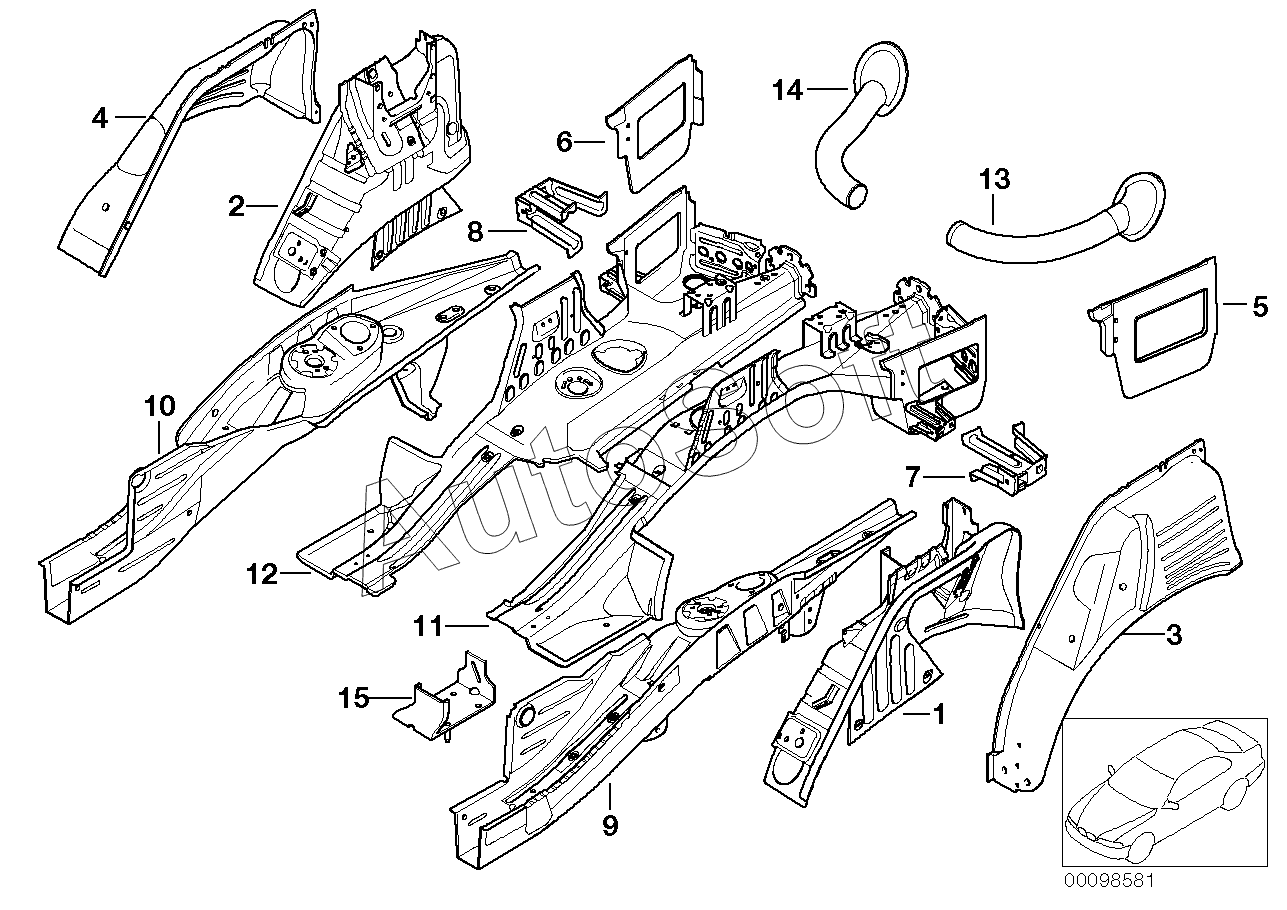 4
2
6
14
13
8
5
10
7
12
11
3
15
1
9
AutoSoft
00098581