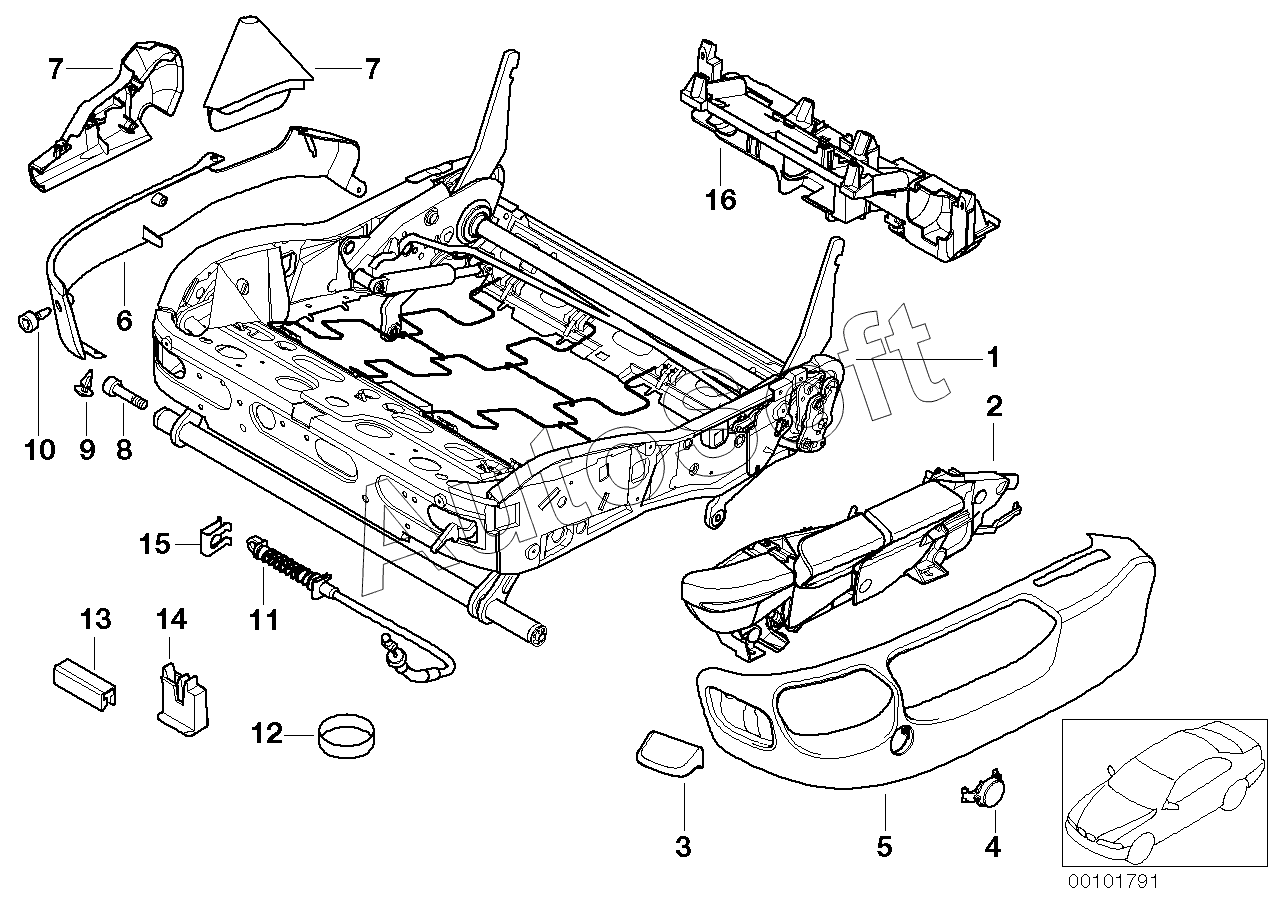 7
7
16
6
1
2
10
9
8
15
11
13
14
12
3
5
4
Autosoft
00101791