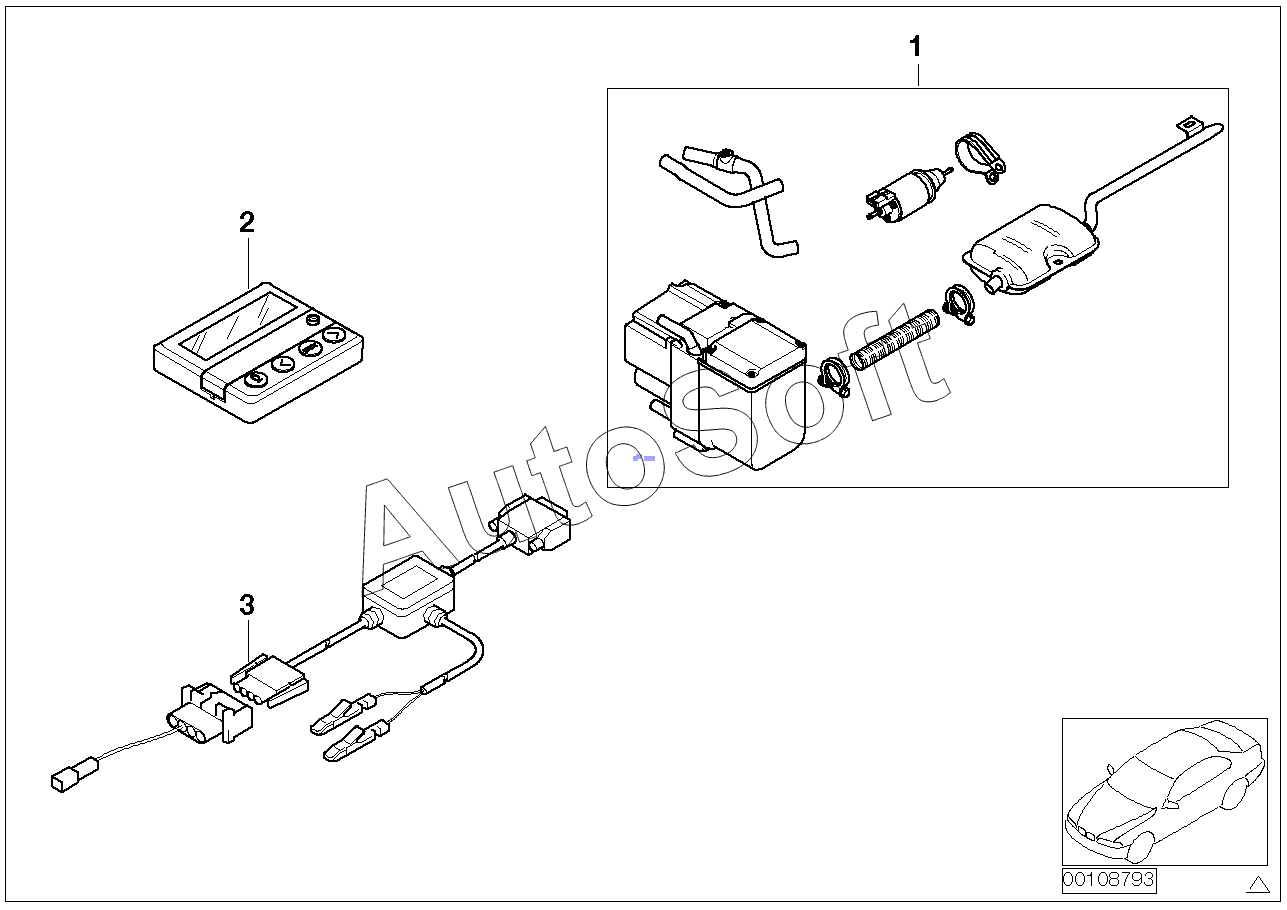 1

2

3

AutoSoft

00108793