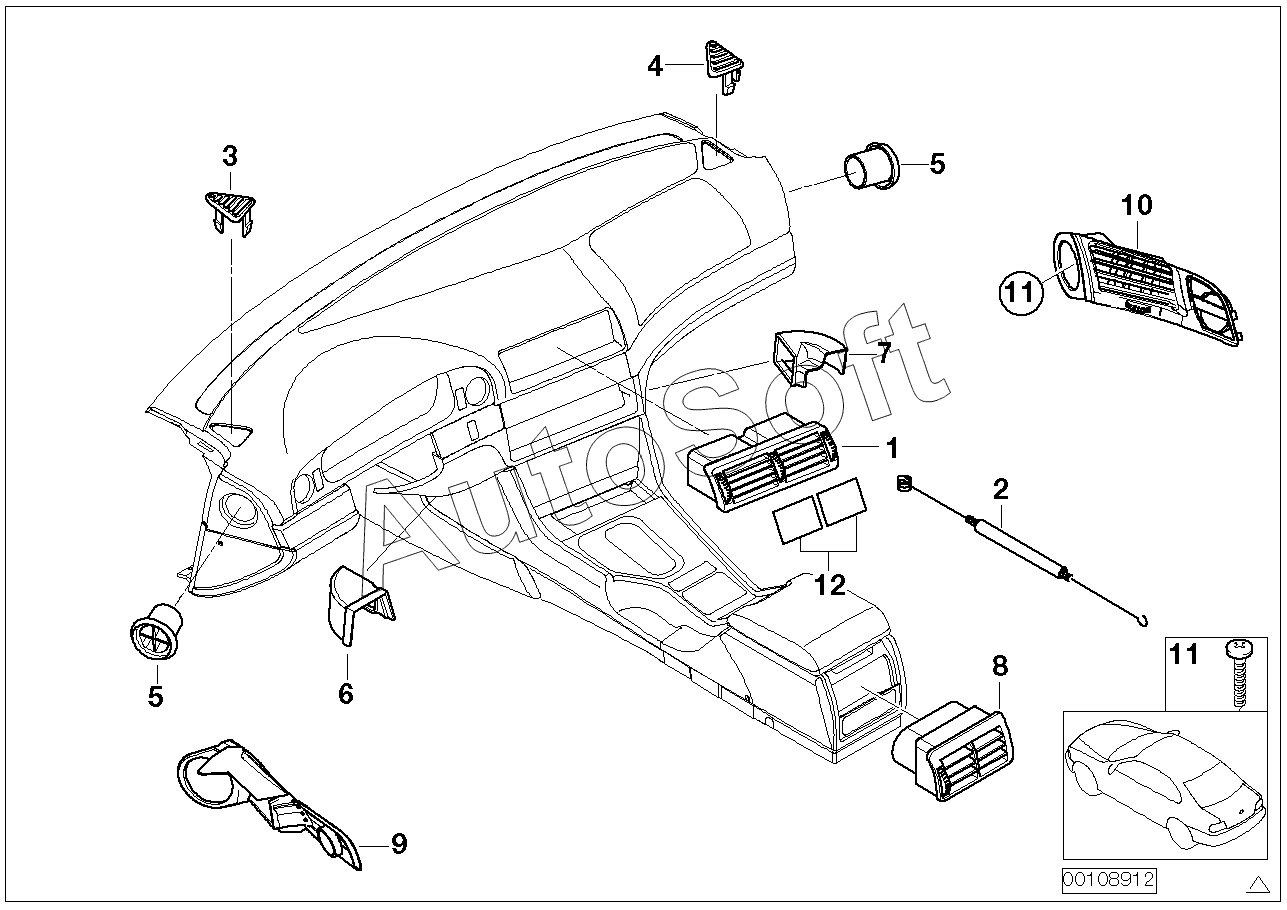 4
3
5
10
11
7
AutoSoft
1
2
12
5
6
8
11
9
00108912