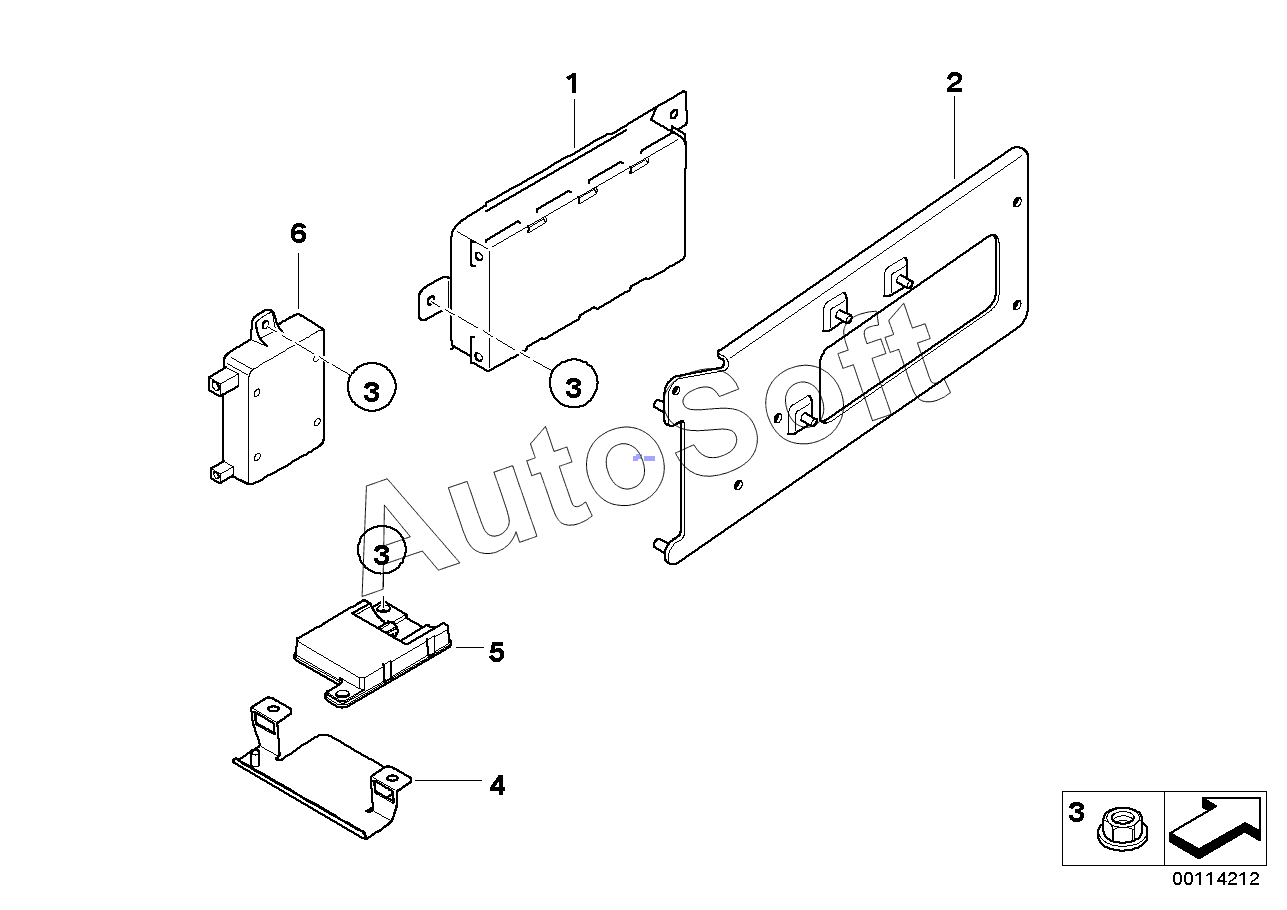 1
2
6
3
3
AutoSoft
3
5
4
3
00114212