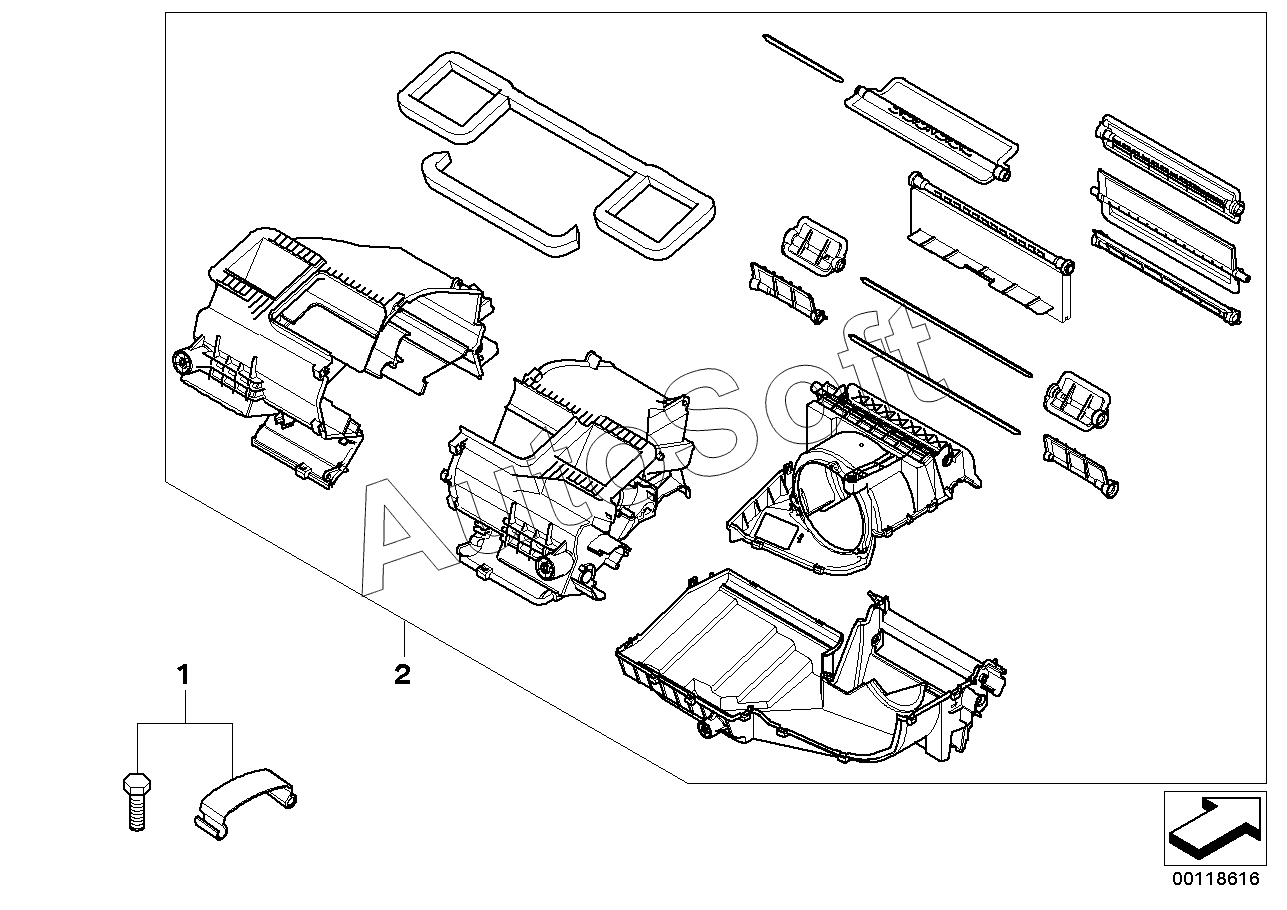 AutoSoft

1

2

00118616