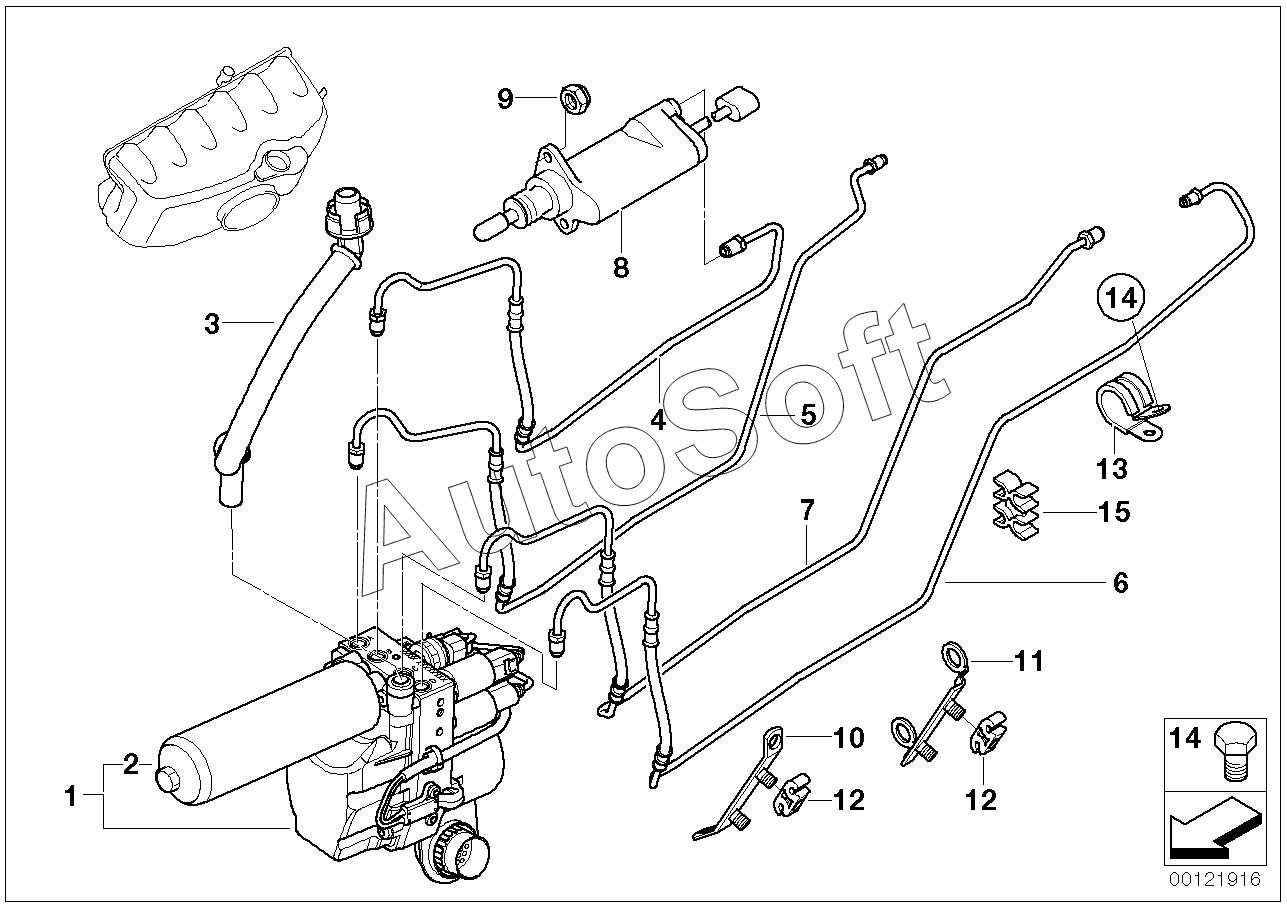 9
8
3
4
5
14
13
15
7
6
11
10
12
12
2
1
14
AutoSoft
00121916