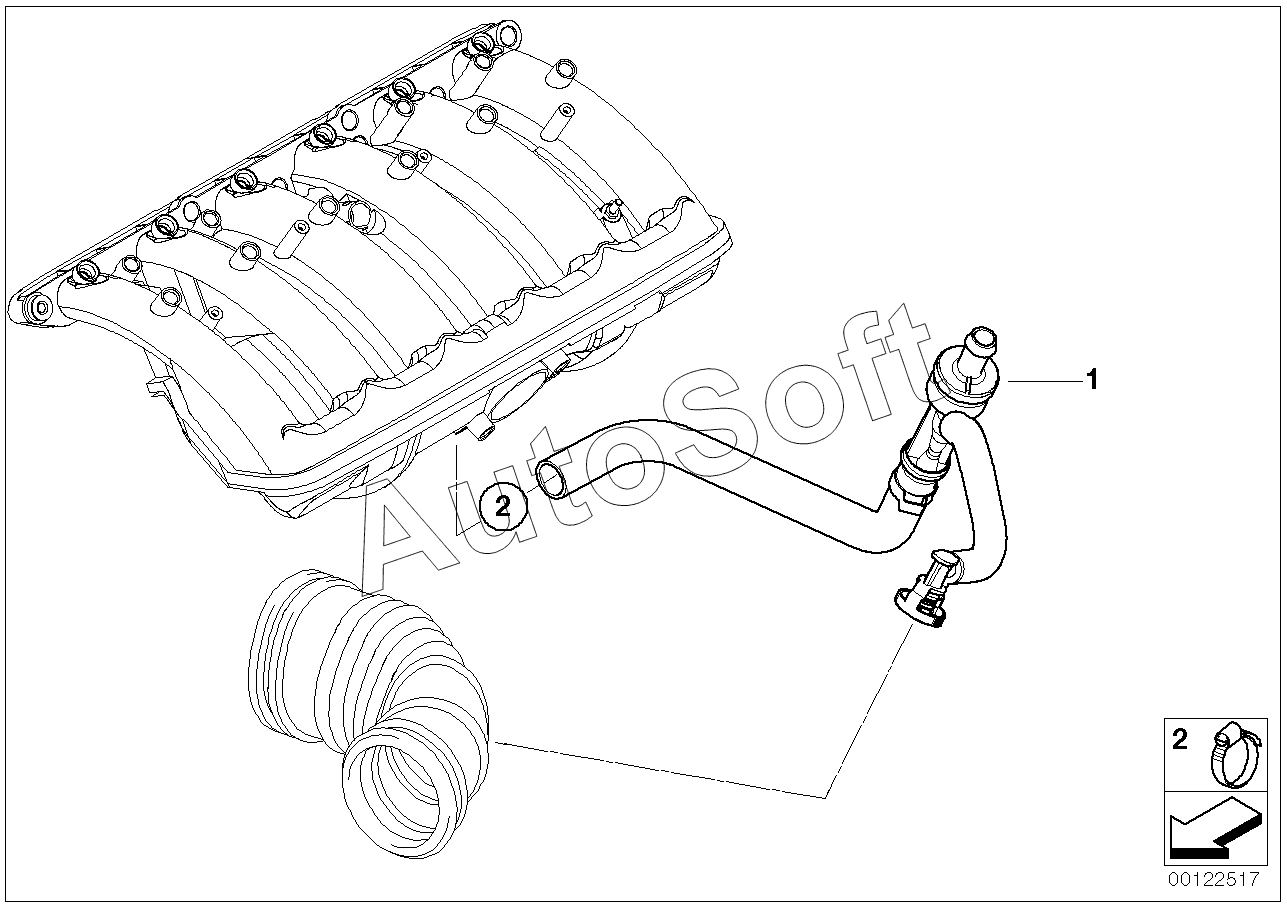 AutoSoft

1

2

2

00122517