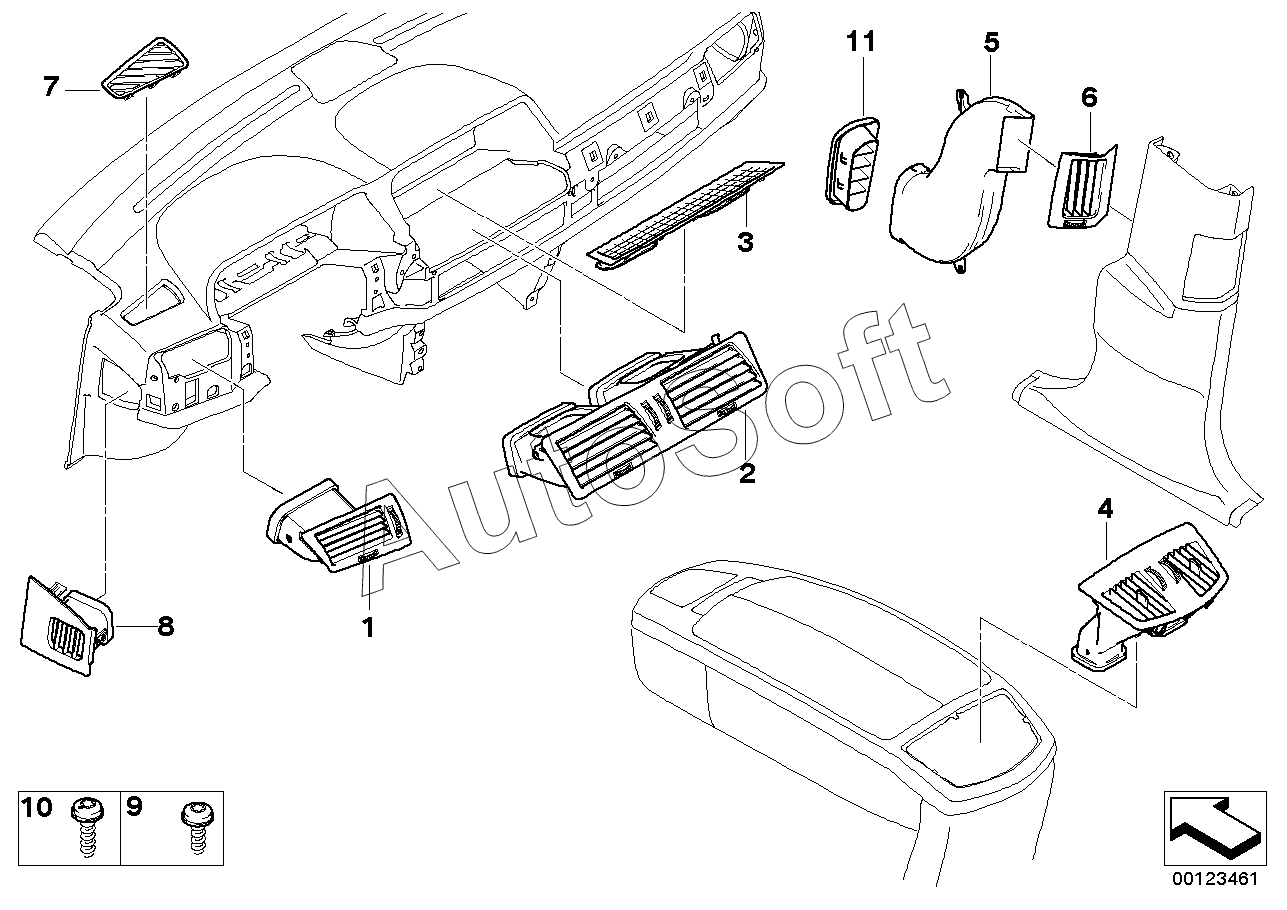 7

11

5

6

3

AutoSoft

2

4

1

8

10

9

00123461