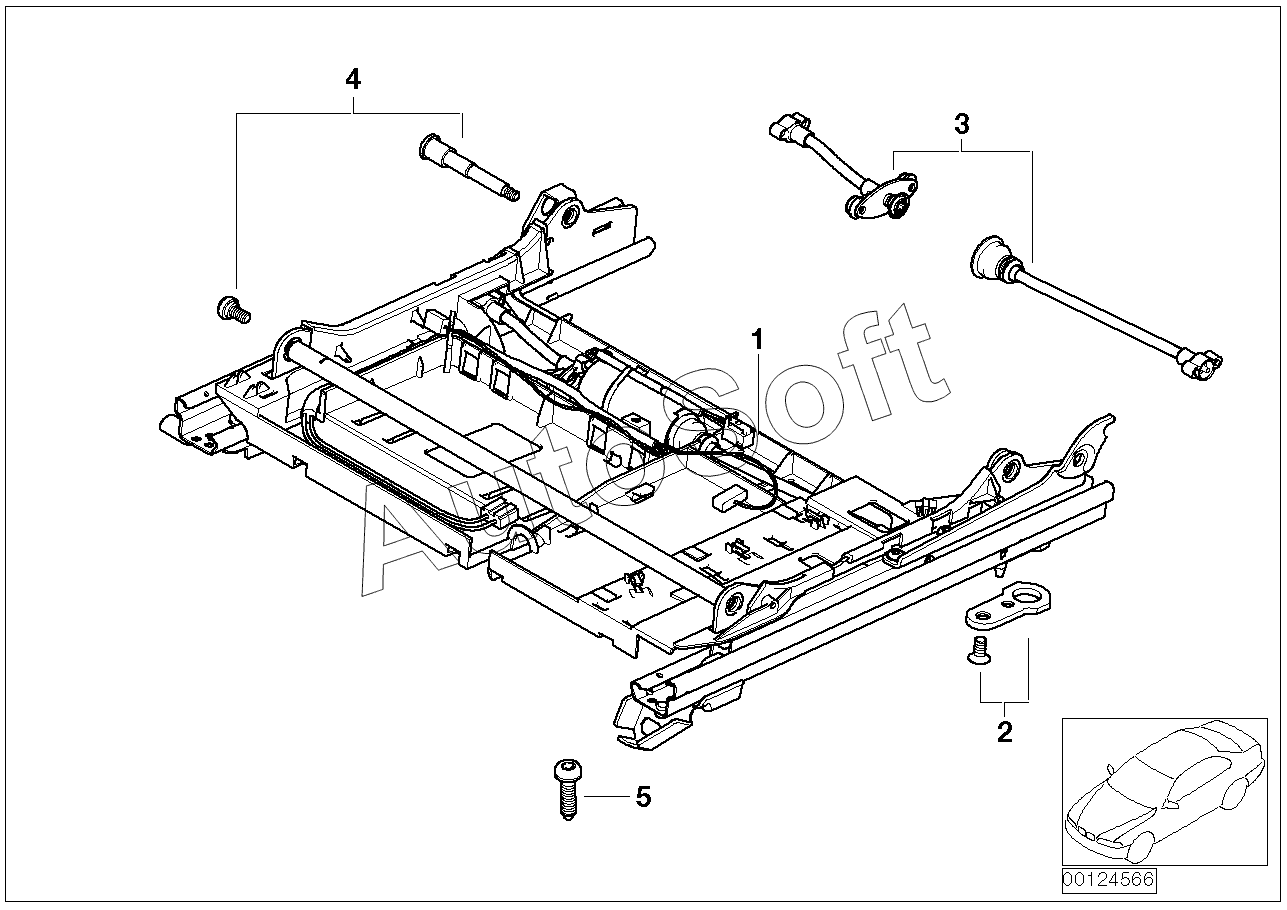 4
3
1
AutoSoft
2
5
00124566