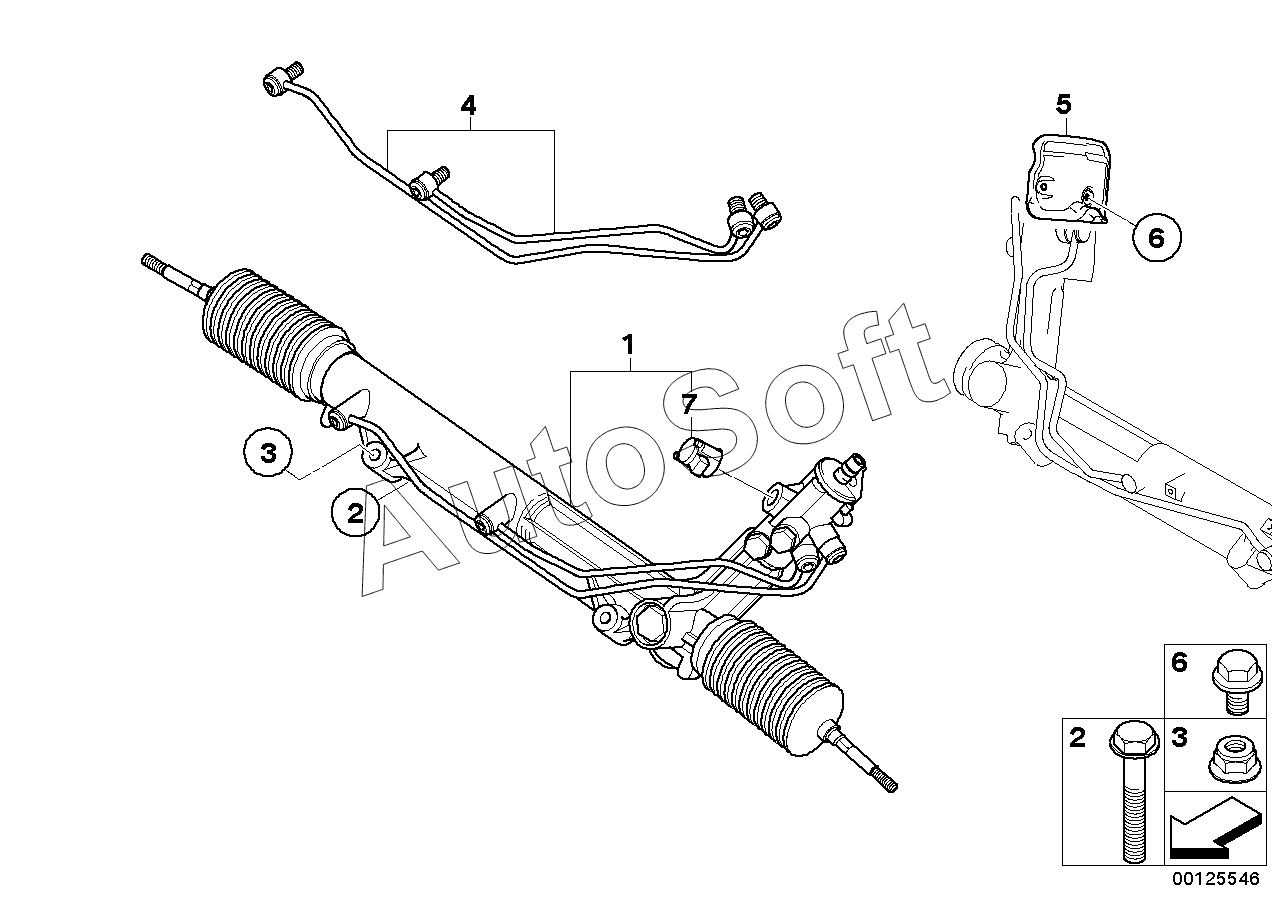 4
5
6
1
7
3
2
AutoSoft
6
2
3
00125546