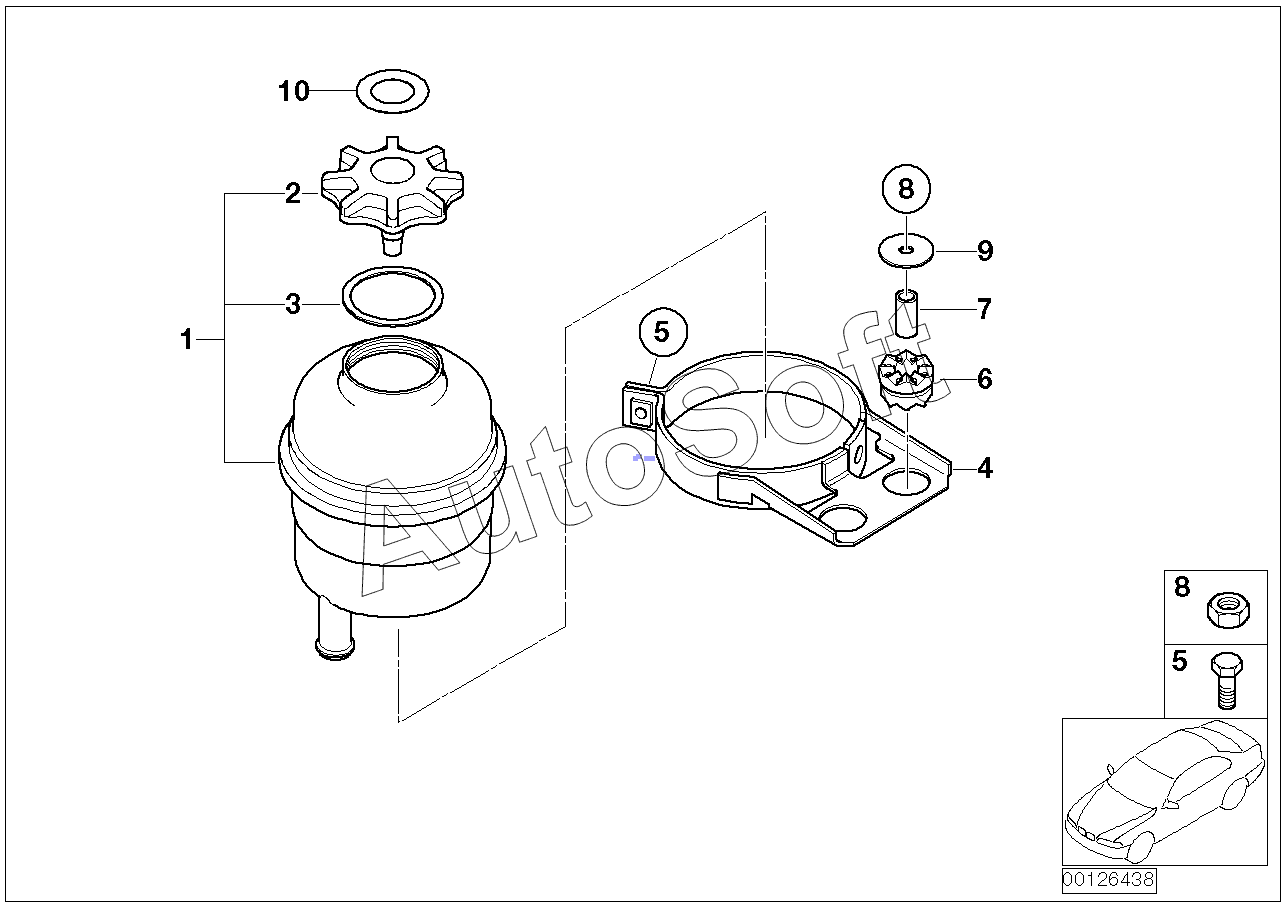 10
2
3
1
8
9
7
5
6
4
AutoSoft
8
5
00126438