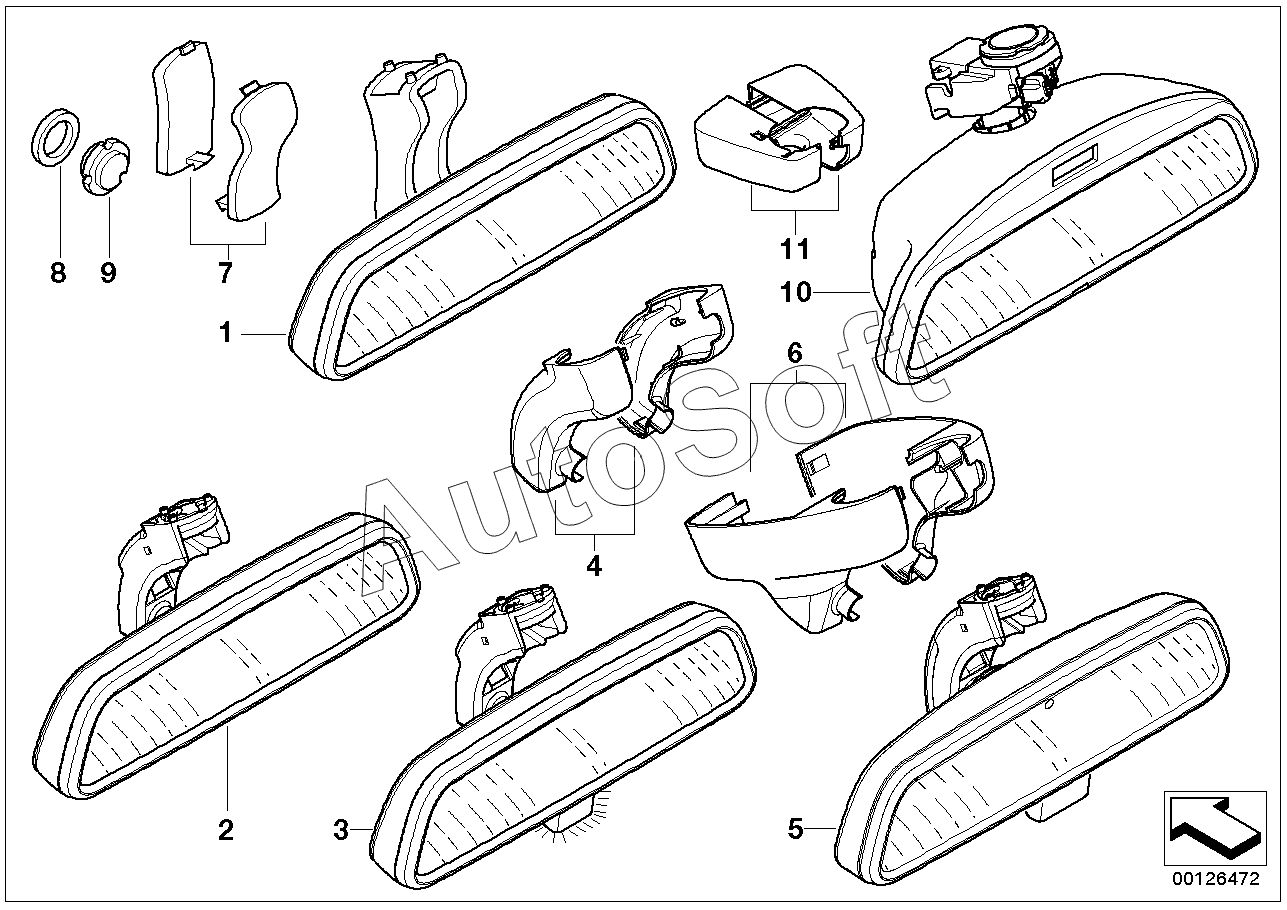 8
9
7
1
11
10
6
AutoSoft
4
2
3
5
00126472