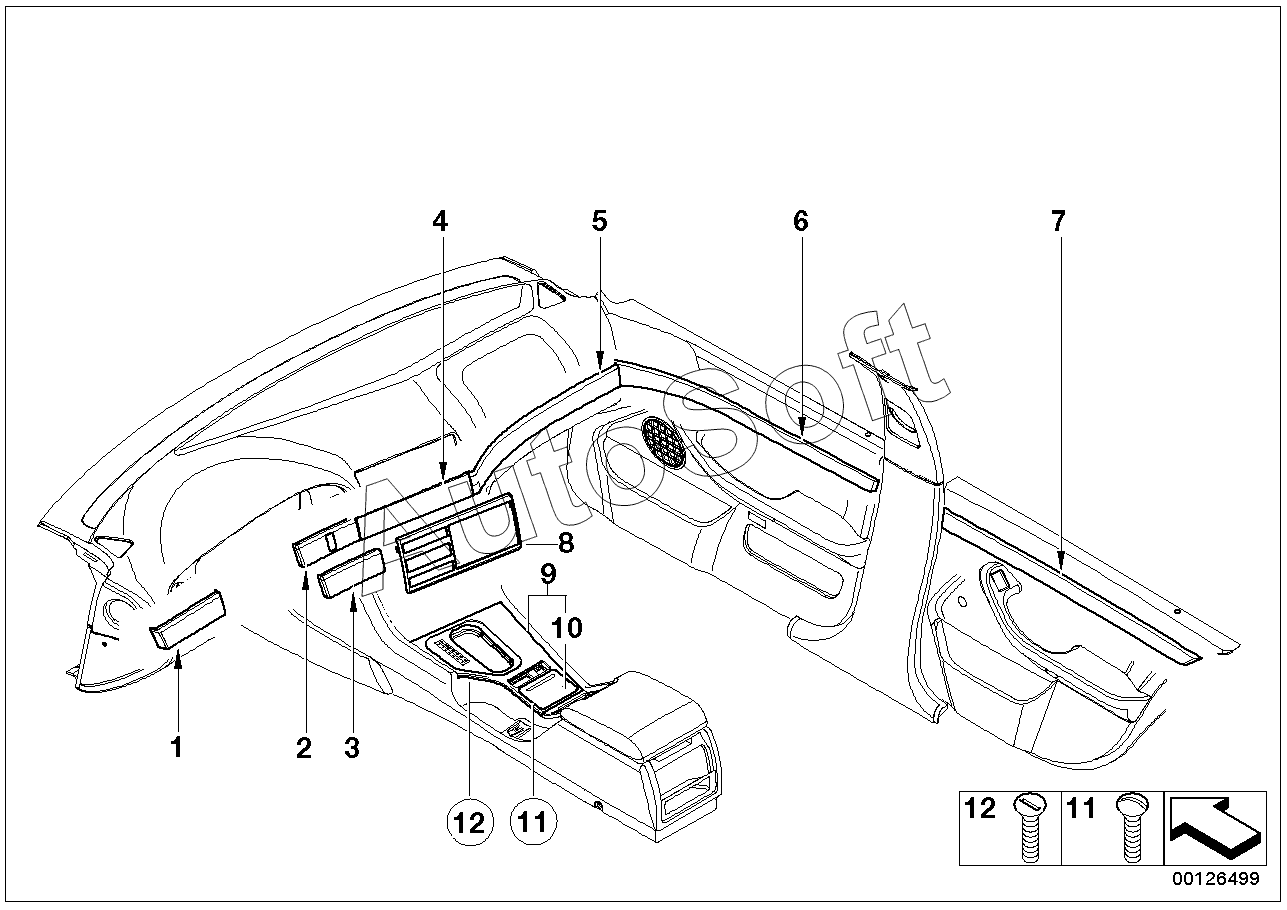 4
5
6
7
AutoSoft
8
9
10
1
2
3
12
11
12
11
00126499