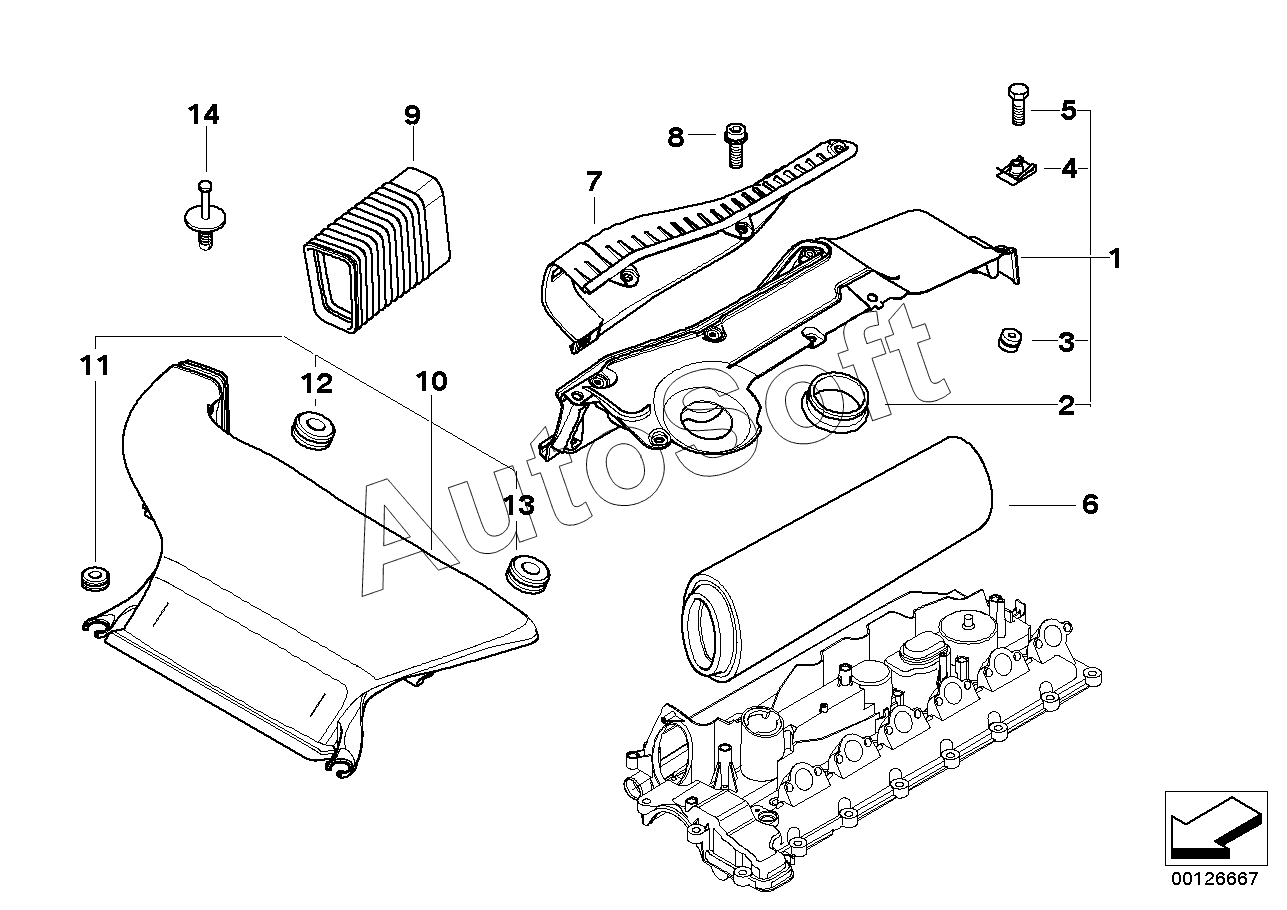 14
9
8
7
5
4
1
3
2
11
12
10
13
6
AutoSoft
00126667