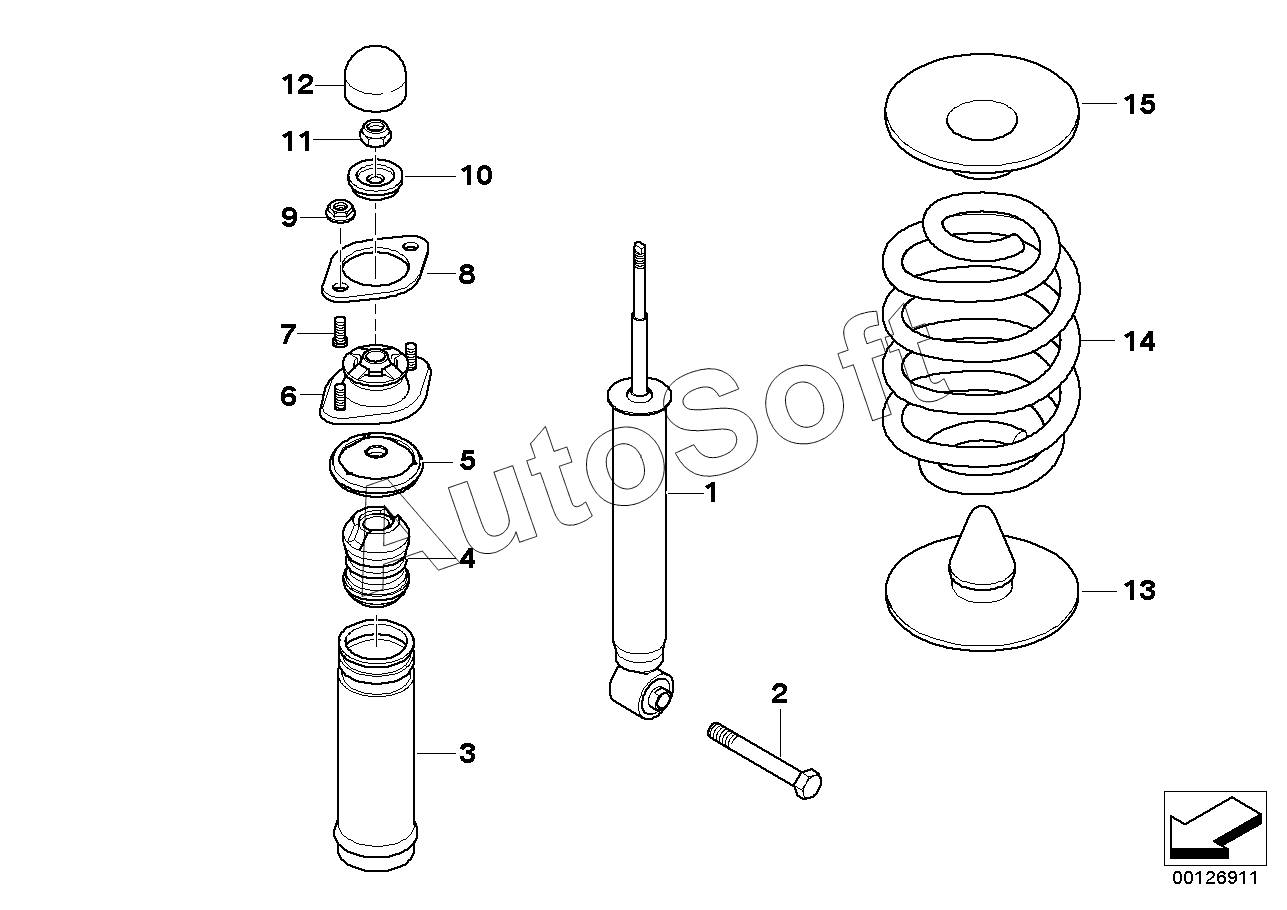 12
11
10
9
8
7
6
5
4
3
1
2
15
14
13
AutoSoft
00126911