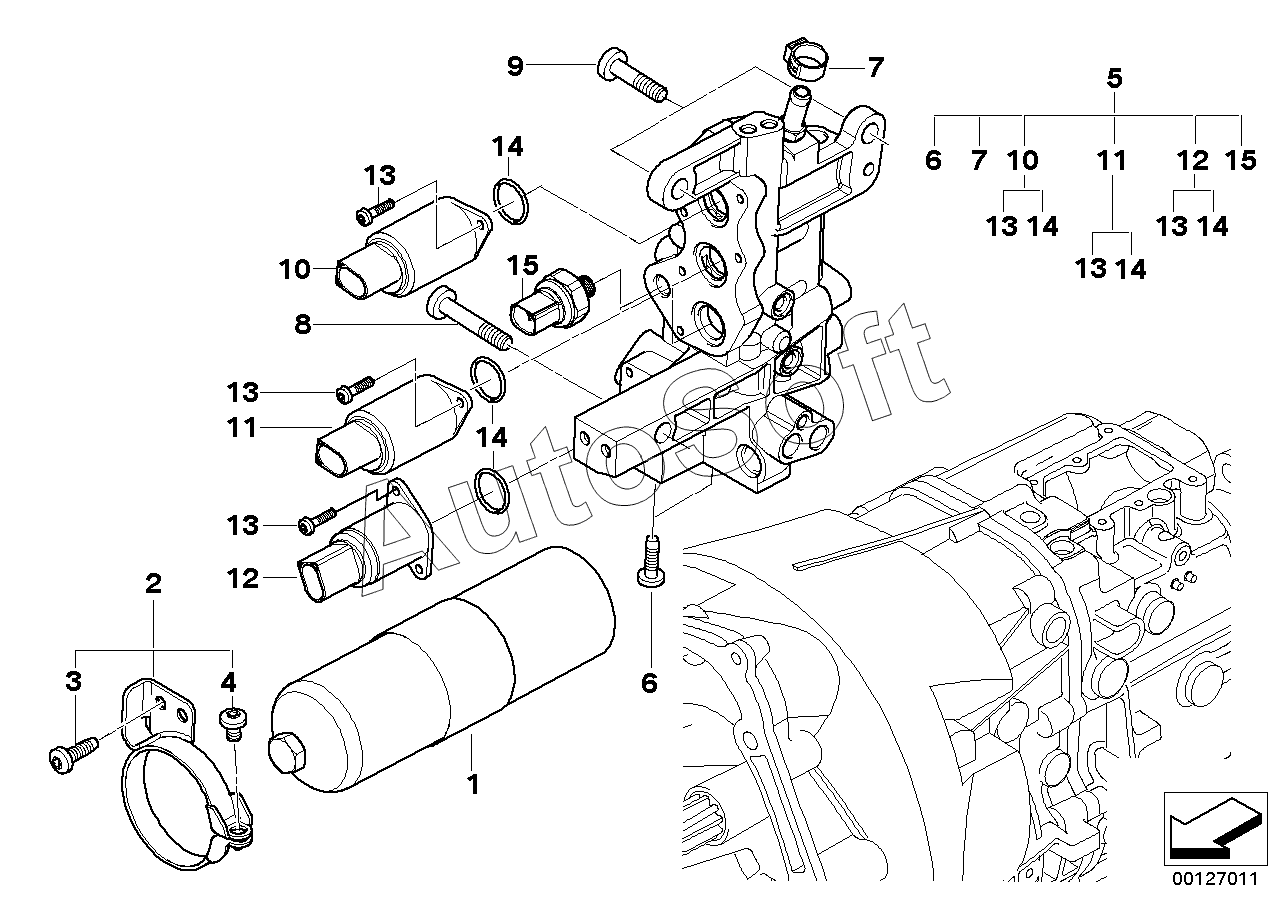 9
7
5
6 7 10 11 12 15
13 14
13 14
13 14
14
13
10
15
8
13
11
14
13
12
2
3
4
1
6
AutoSoft
00127011