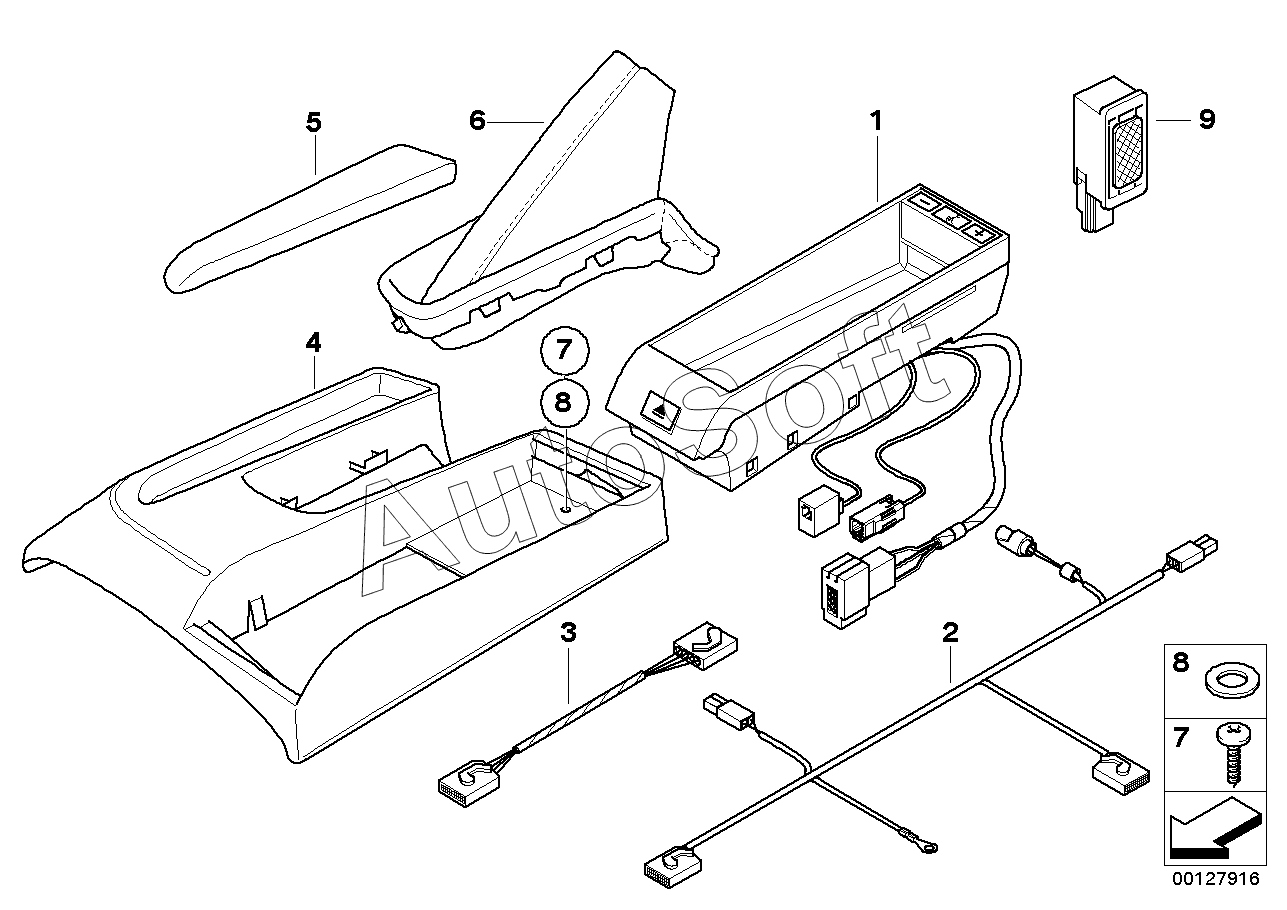 5
6
1
9
4
7
8
AutoSoft
3
2
8
7
00127916