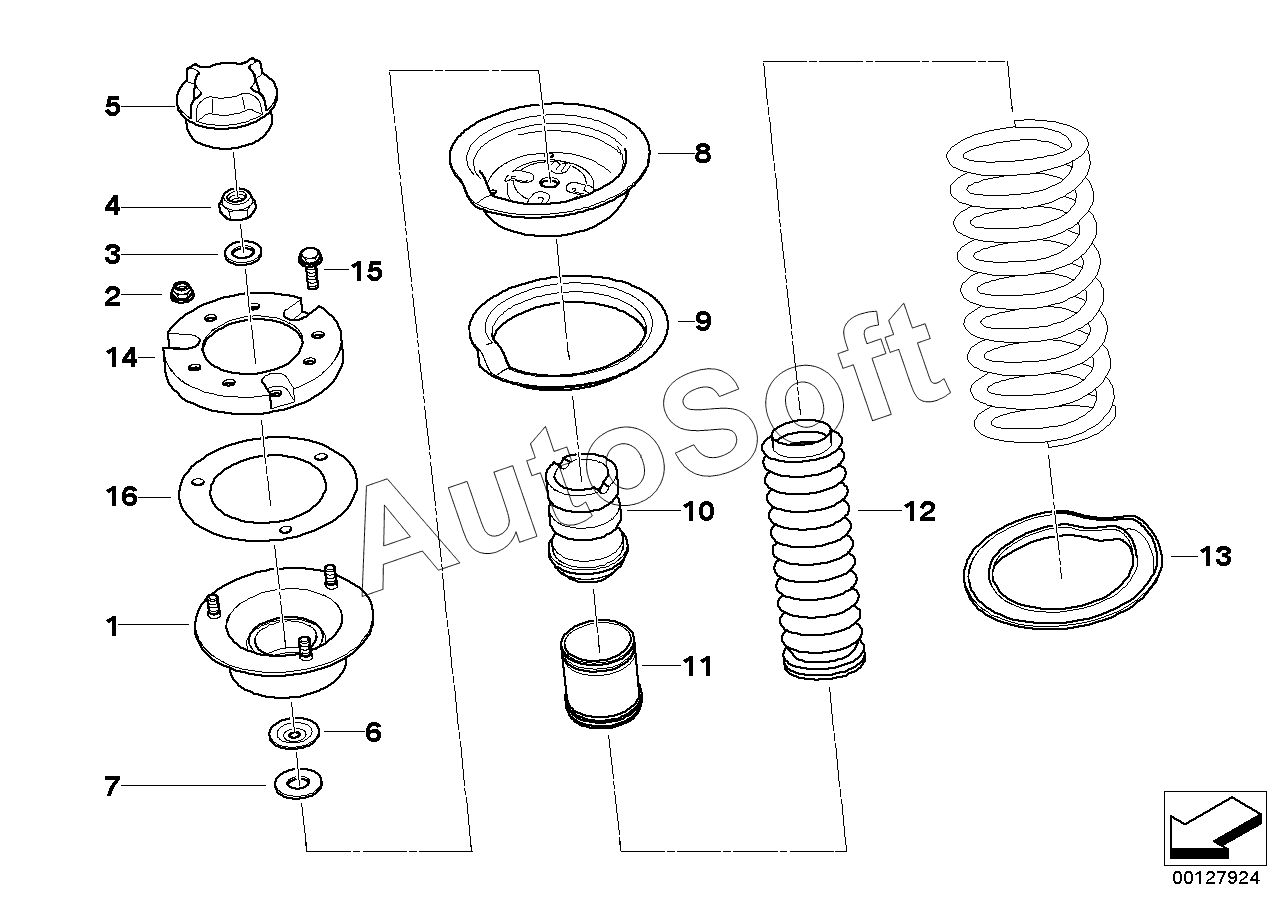 5
4
3
15
2
14
16
1
6
7
8
9
10
11
12
13
AutoSoft
00127924