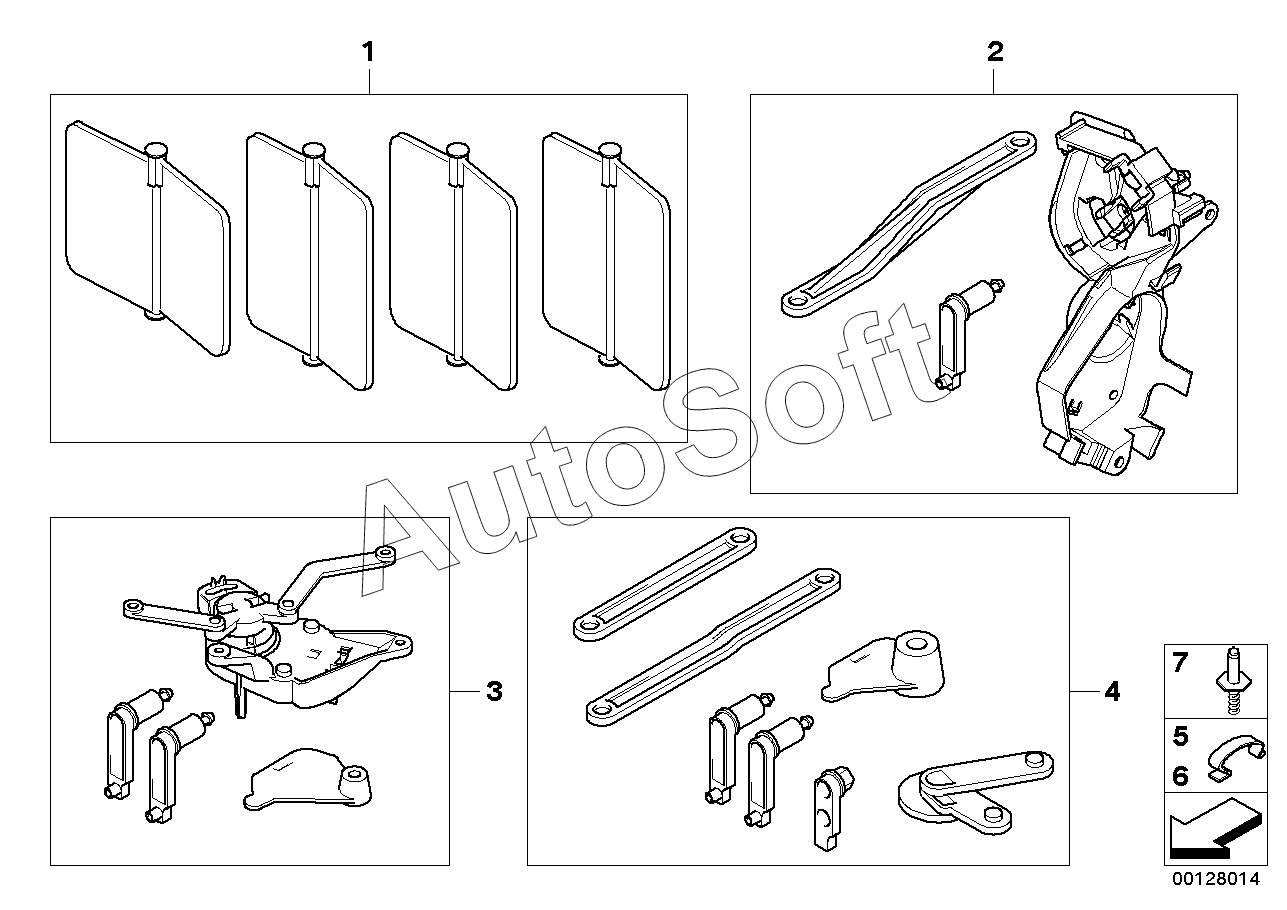 1
2
AutoSoft
3
4
7
5
6
00128014