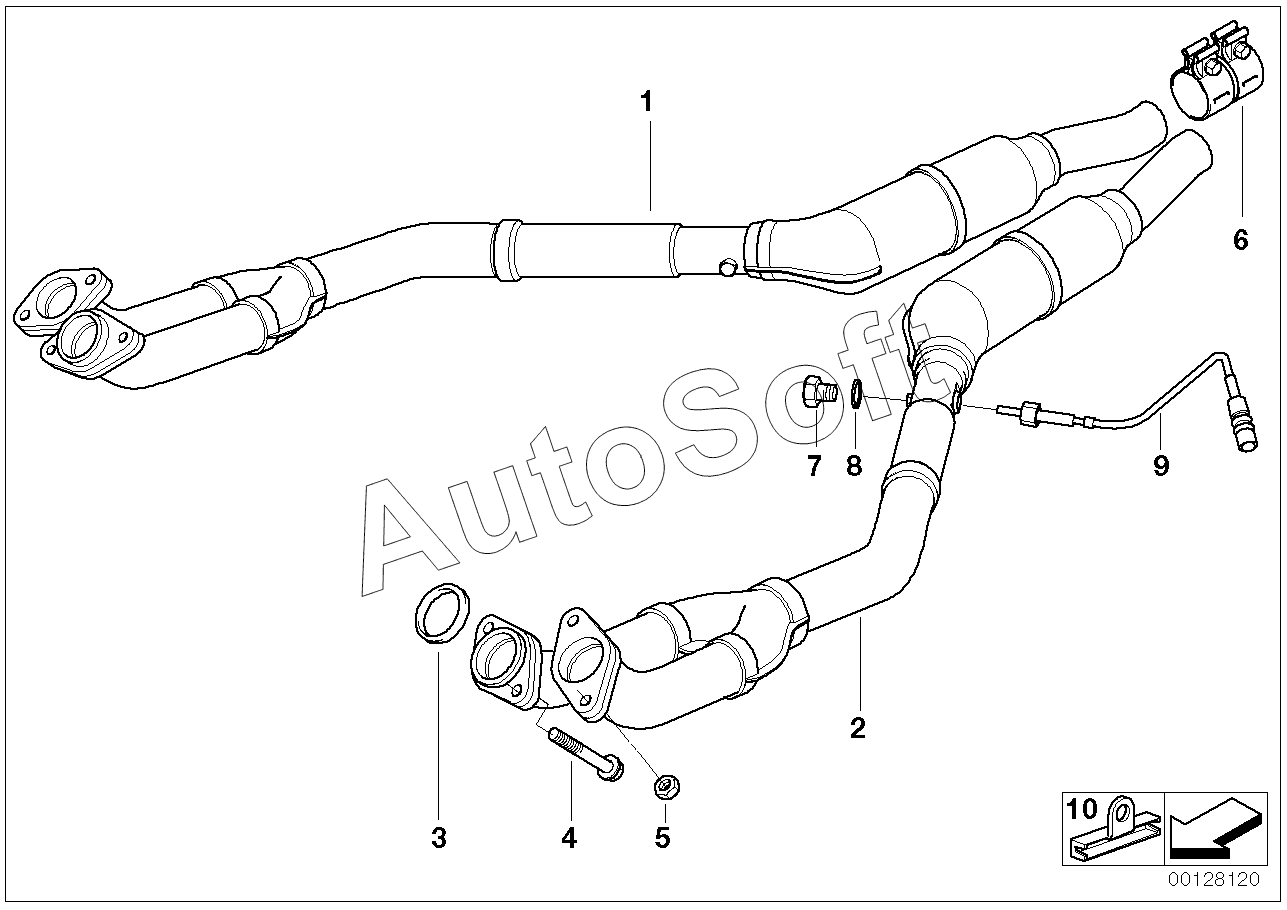 1
6
AutoSoft
7
8
9
2
3
4
5
10
00128120