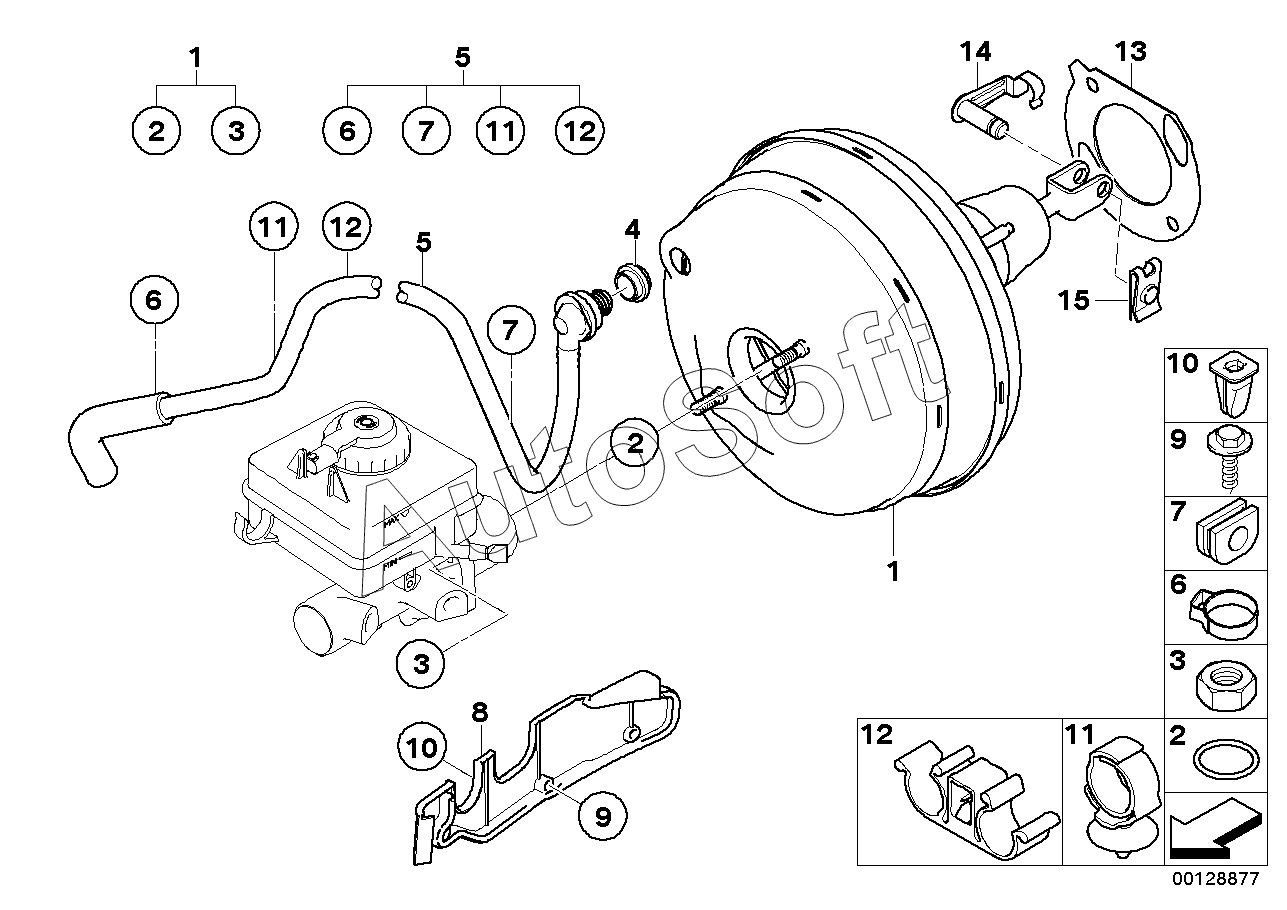 1
2 3
5
6 7 11 12
14
13
11
12
5
4
6
7
15
2
AutoSoft
1
3
8
10
9
10
9
7
6
3
12
11
2
00128877