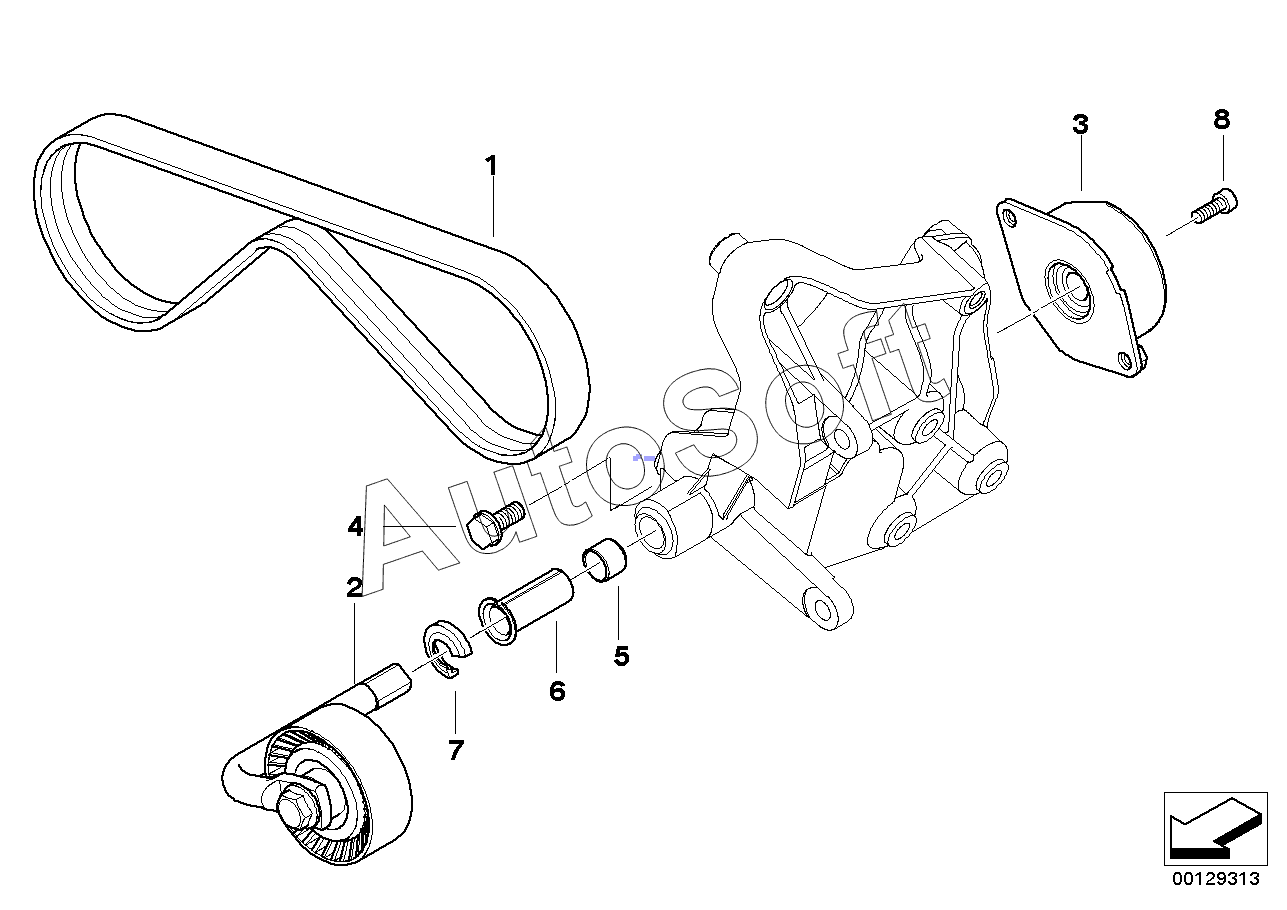 1
3
8
AutoSoft
4
2
5
6
7
00129313