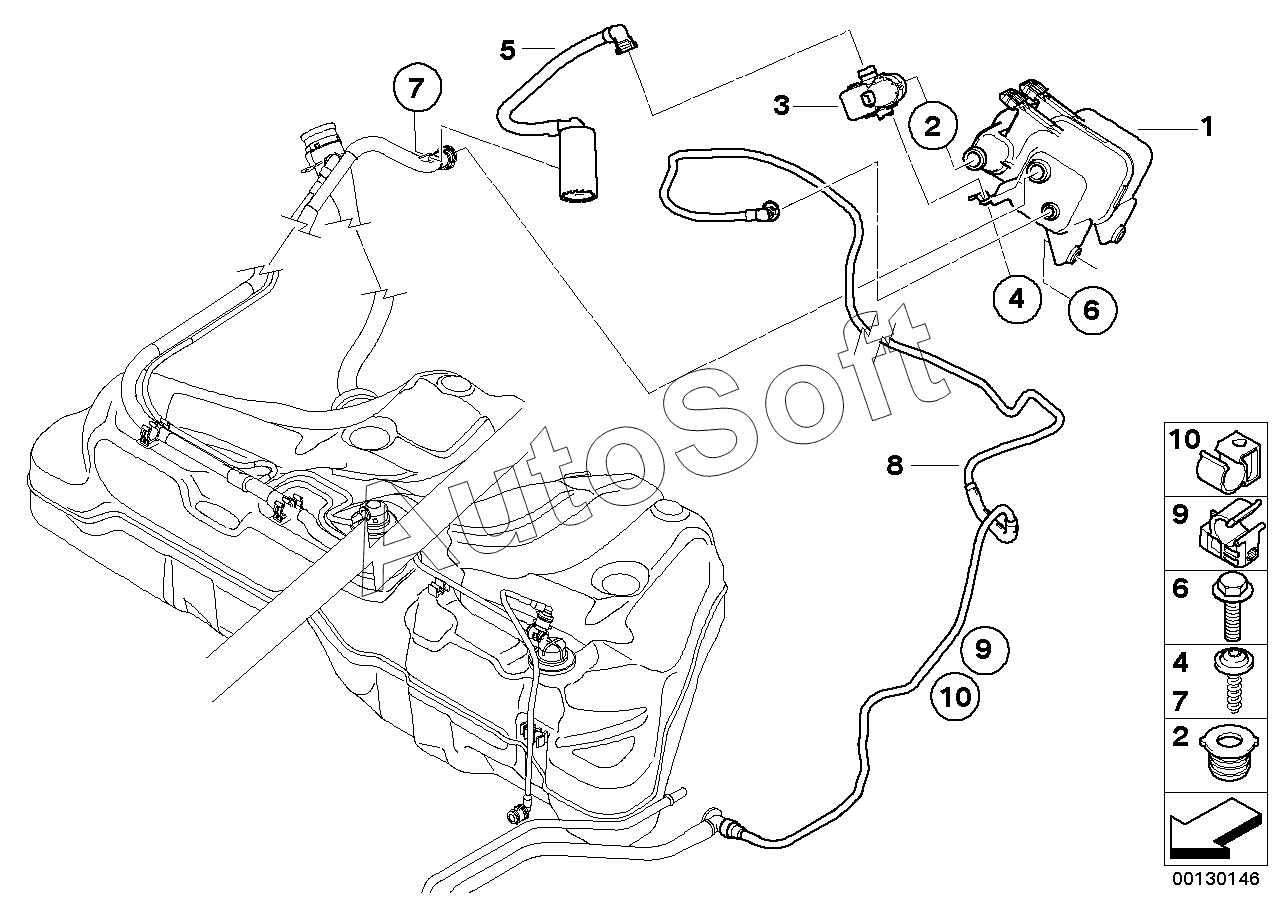 5
7
3
2
1
4
6
AutoSoft
8
9
10
10
9
6
4
7
2
00130146