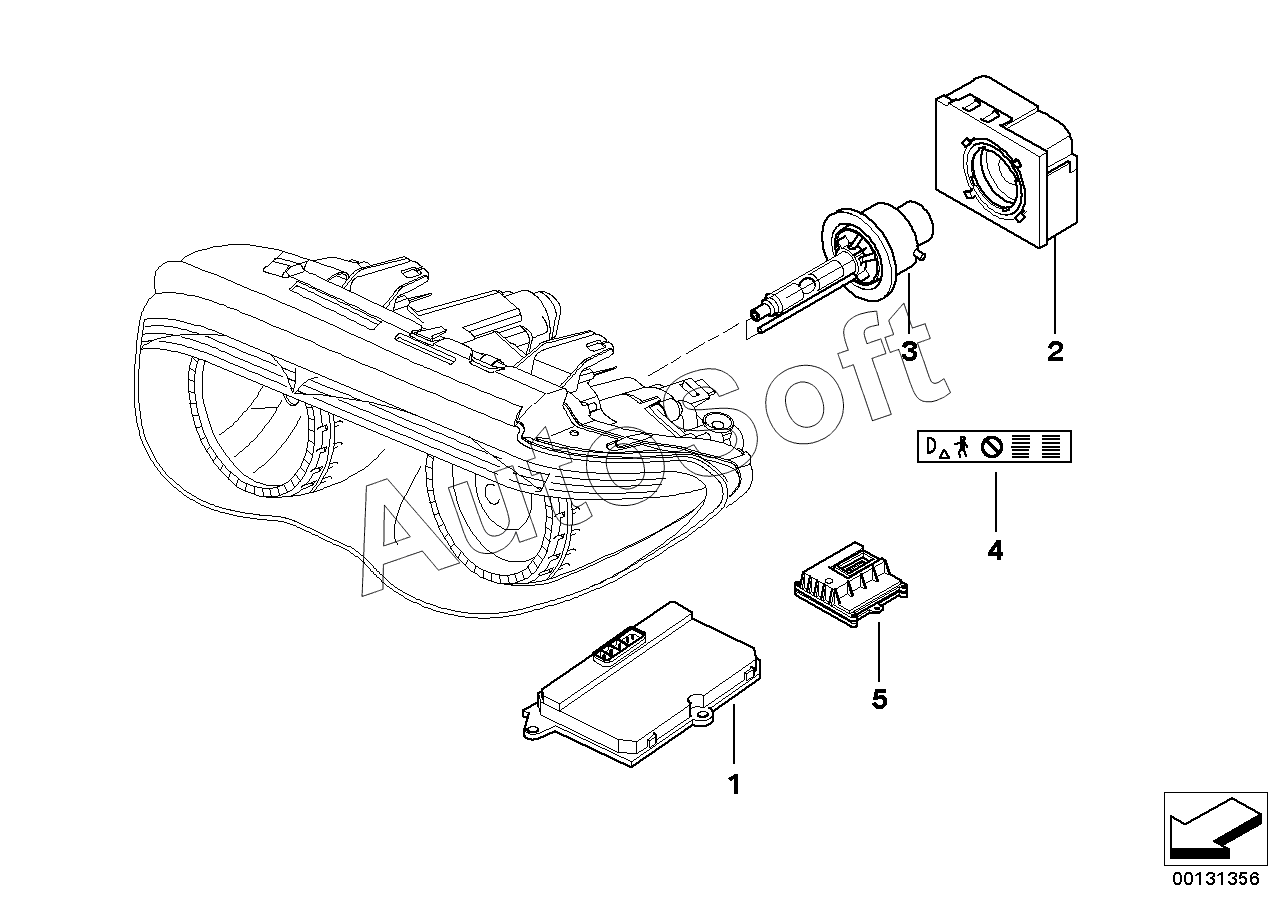 AutoSoft

3

2

D

4

5

1

00131356