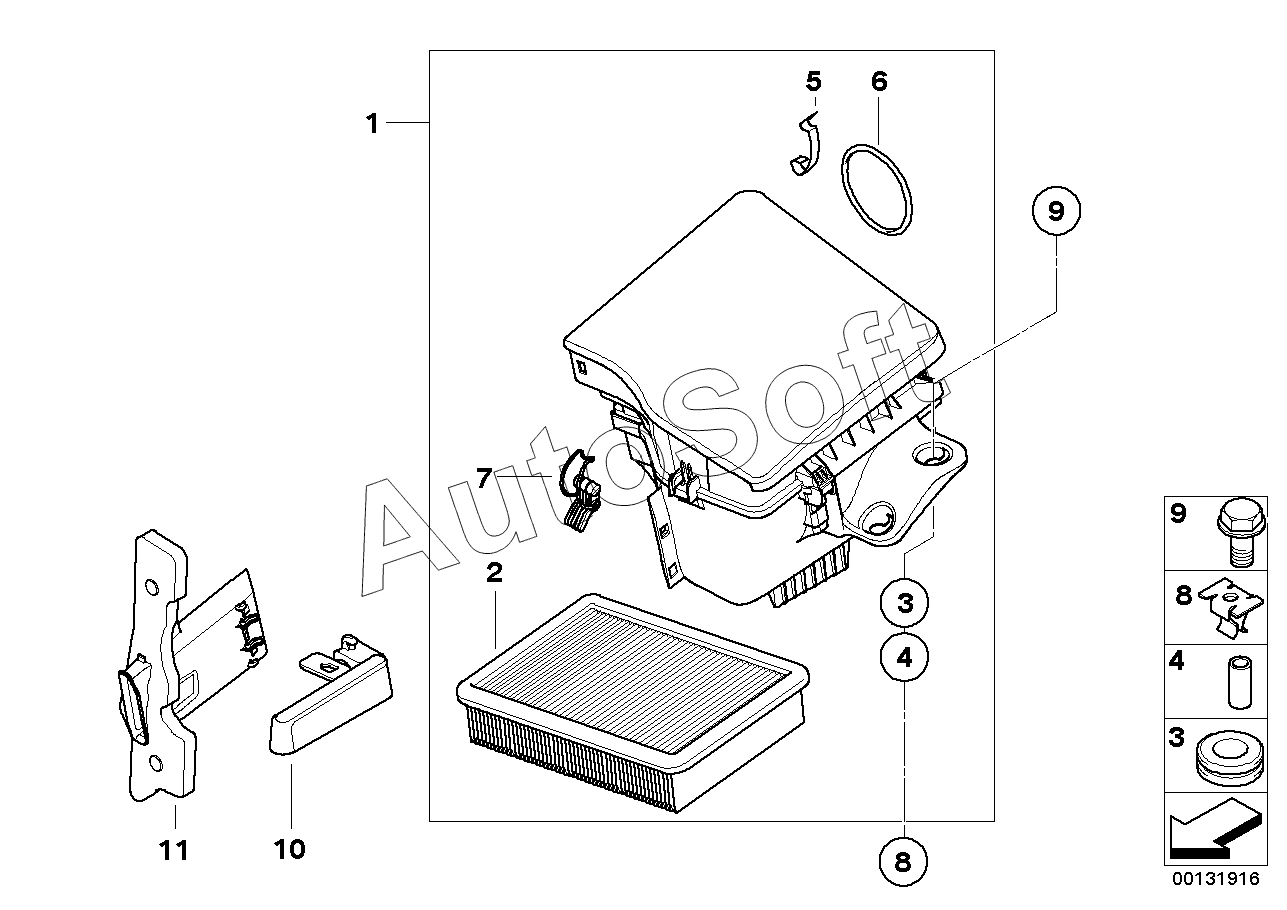 1
5
6
9
AutoSoft
7
2
3
4
8
11
10
9
8
4
3
00131916