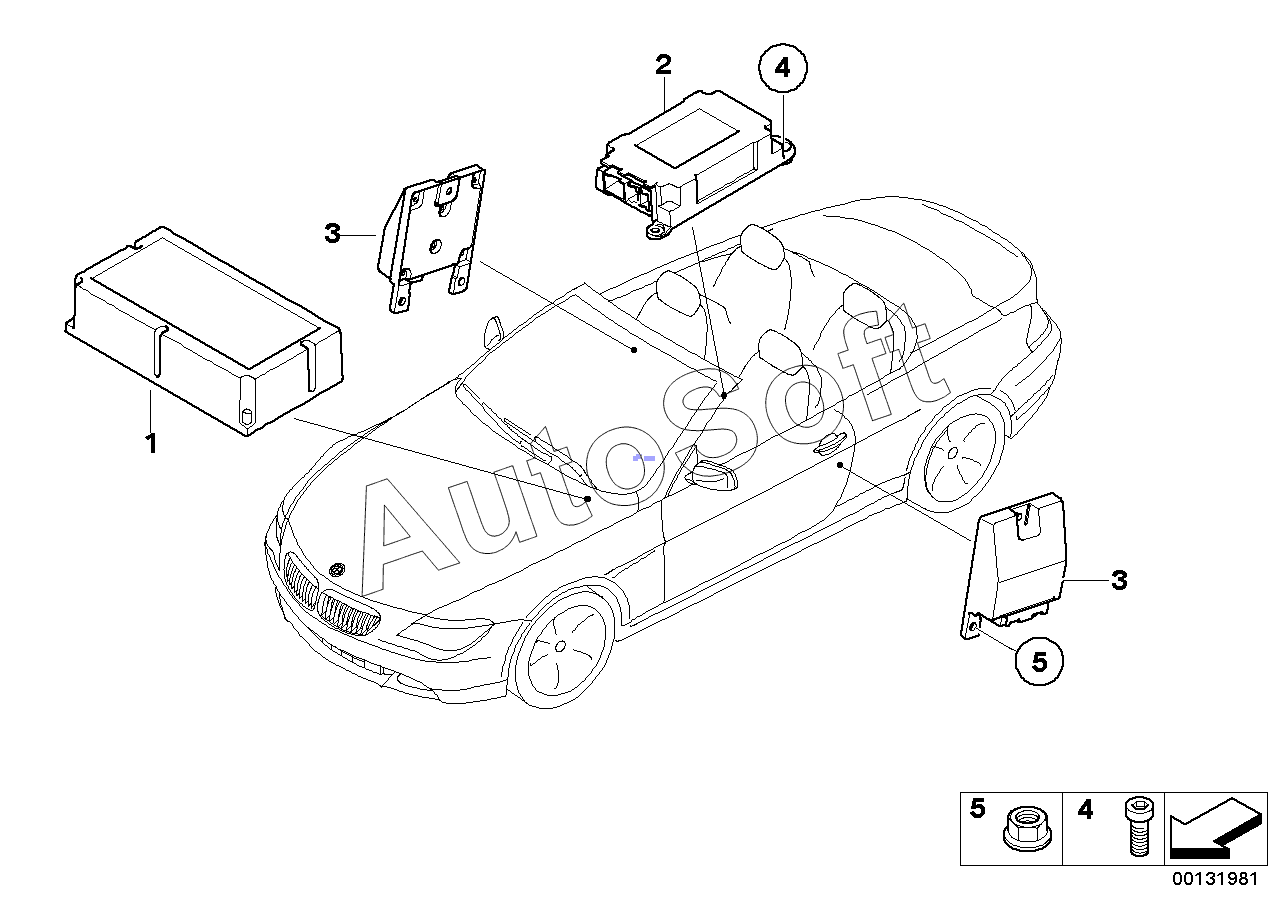 2
4
3
1
AutoSoft
3
5
5
4
00131981