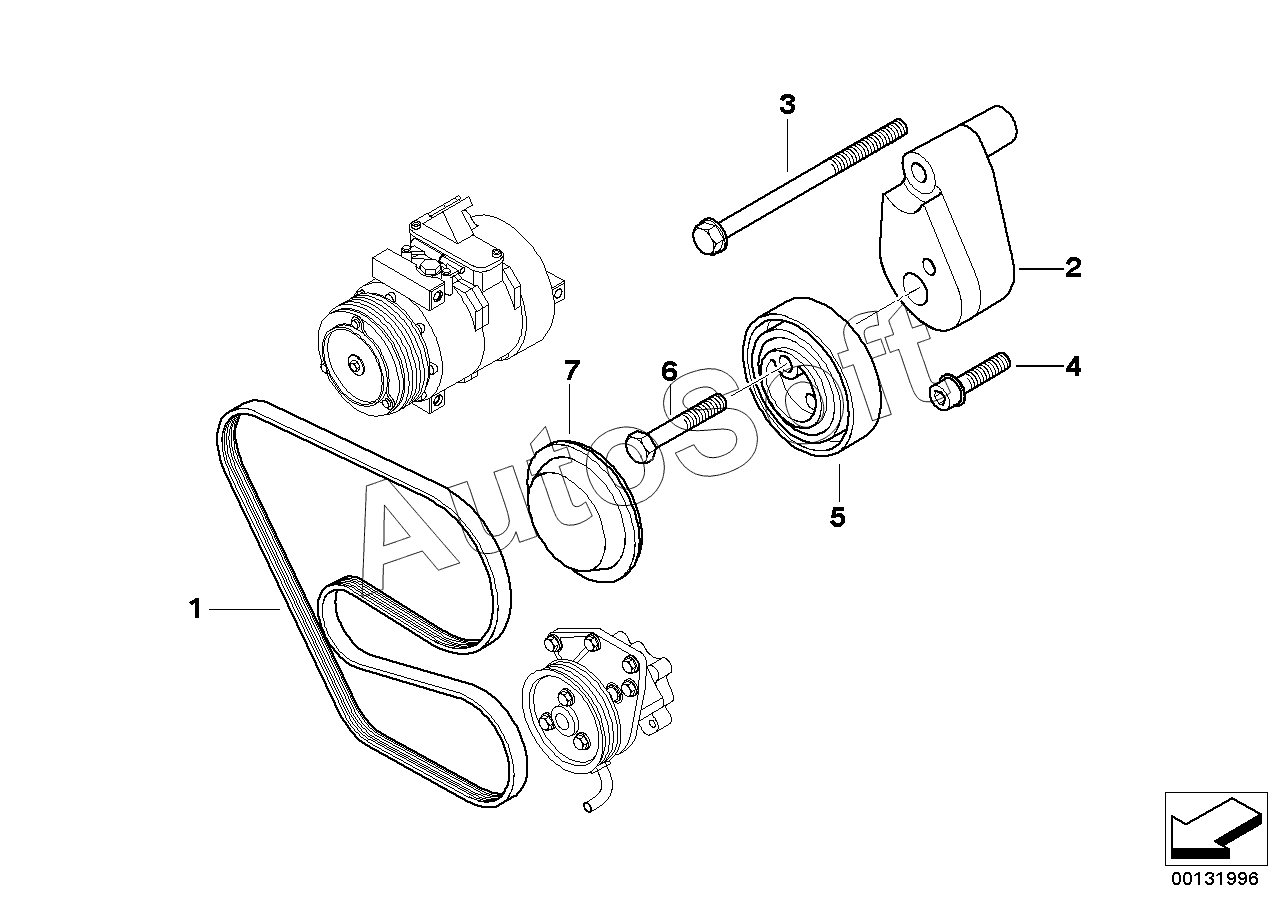 3
2
7
6
4
5
1
AutoSoft
00131996