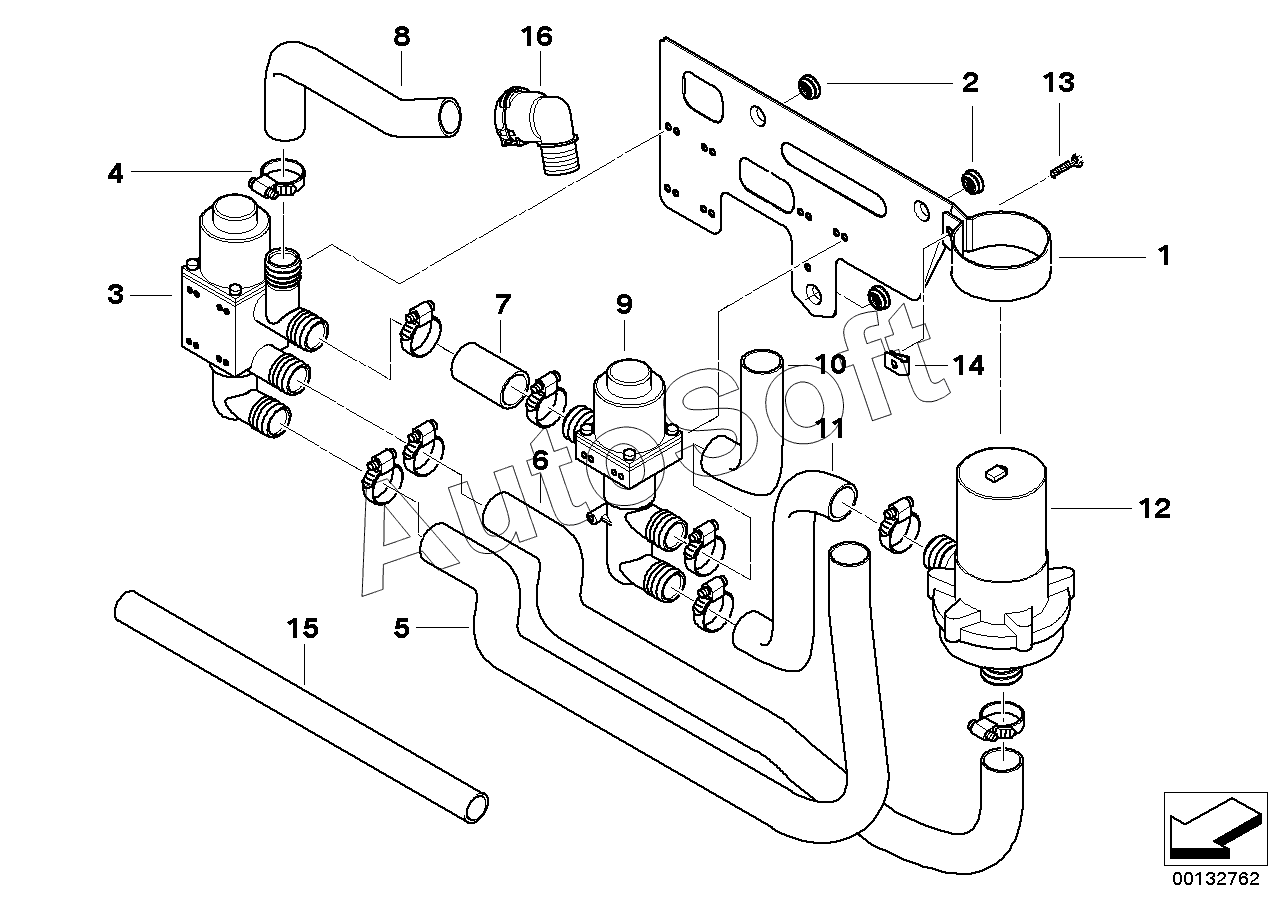 8
16
2
13
4
1
3
7
9
10
14
11
6
12
15
5
AutoSoft
00132762