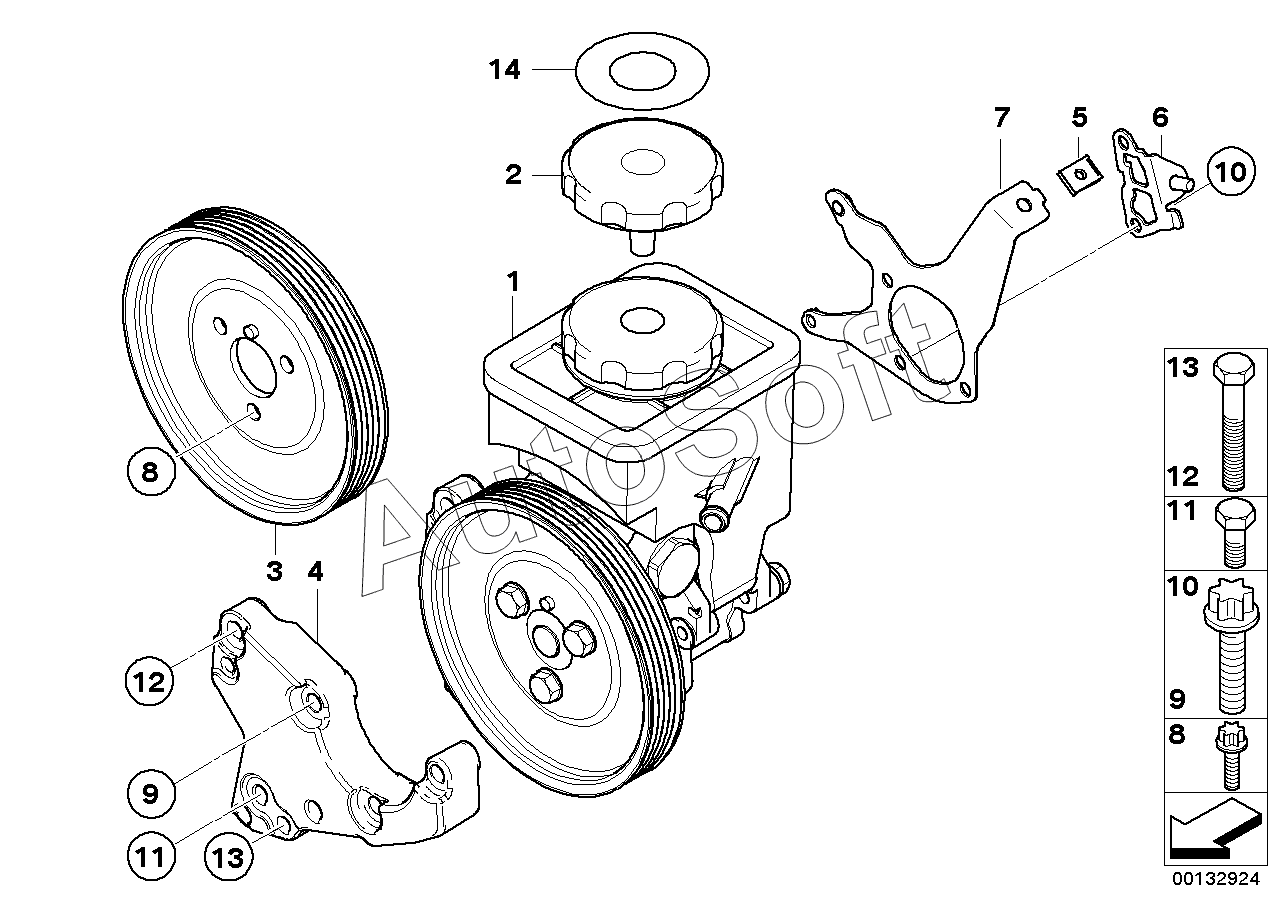 14
2
7
5
6
10
1
8
3
4
12
9
11
13
AutoSoft
13
12
11
10
9
8
00132924