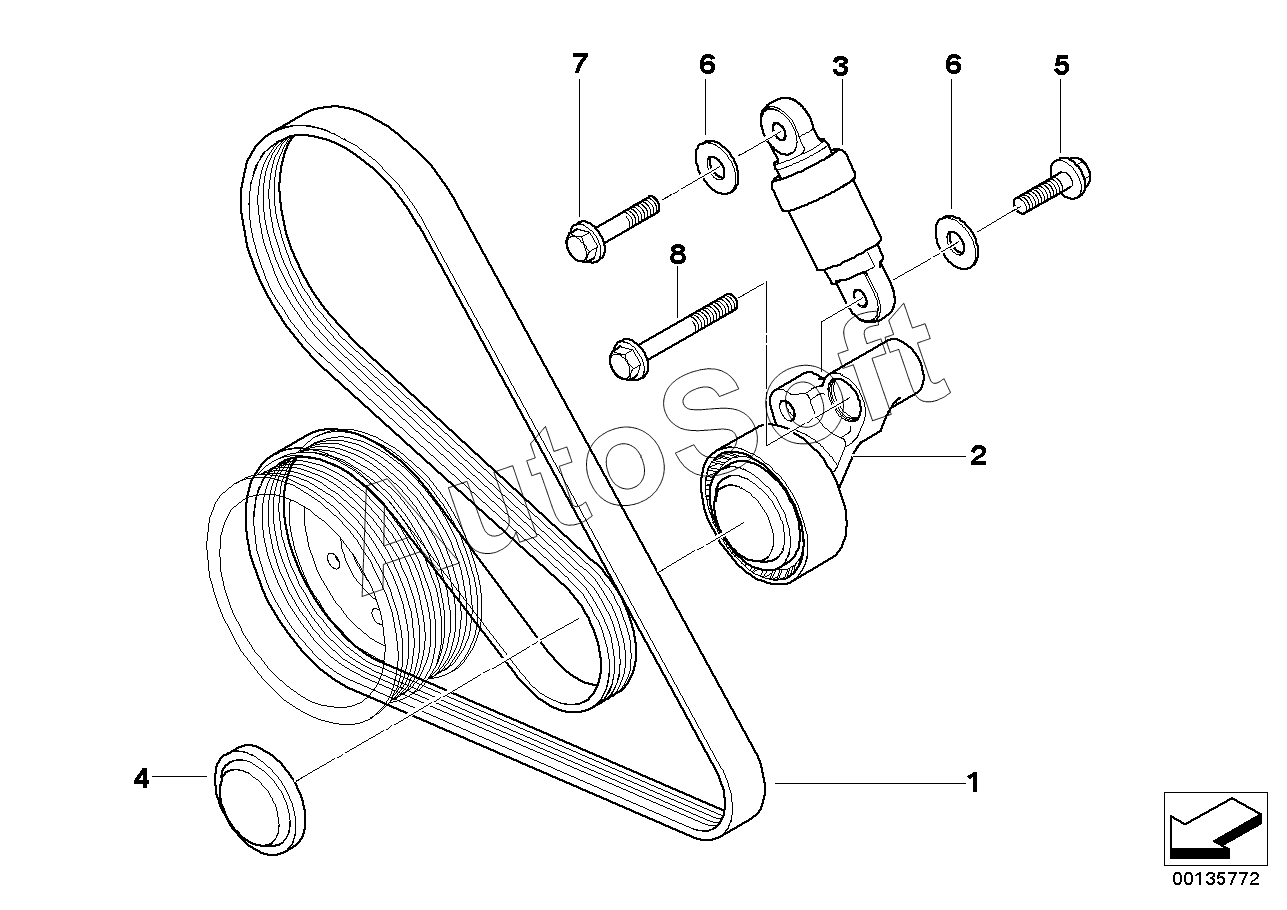 7
6
3
6
5
8
AutoSoft
2
4
1
00135772